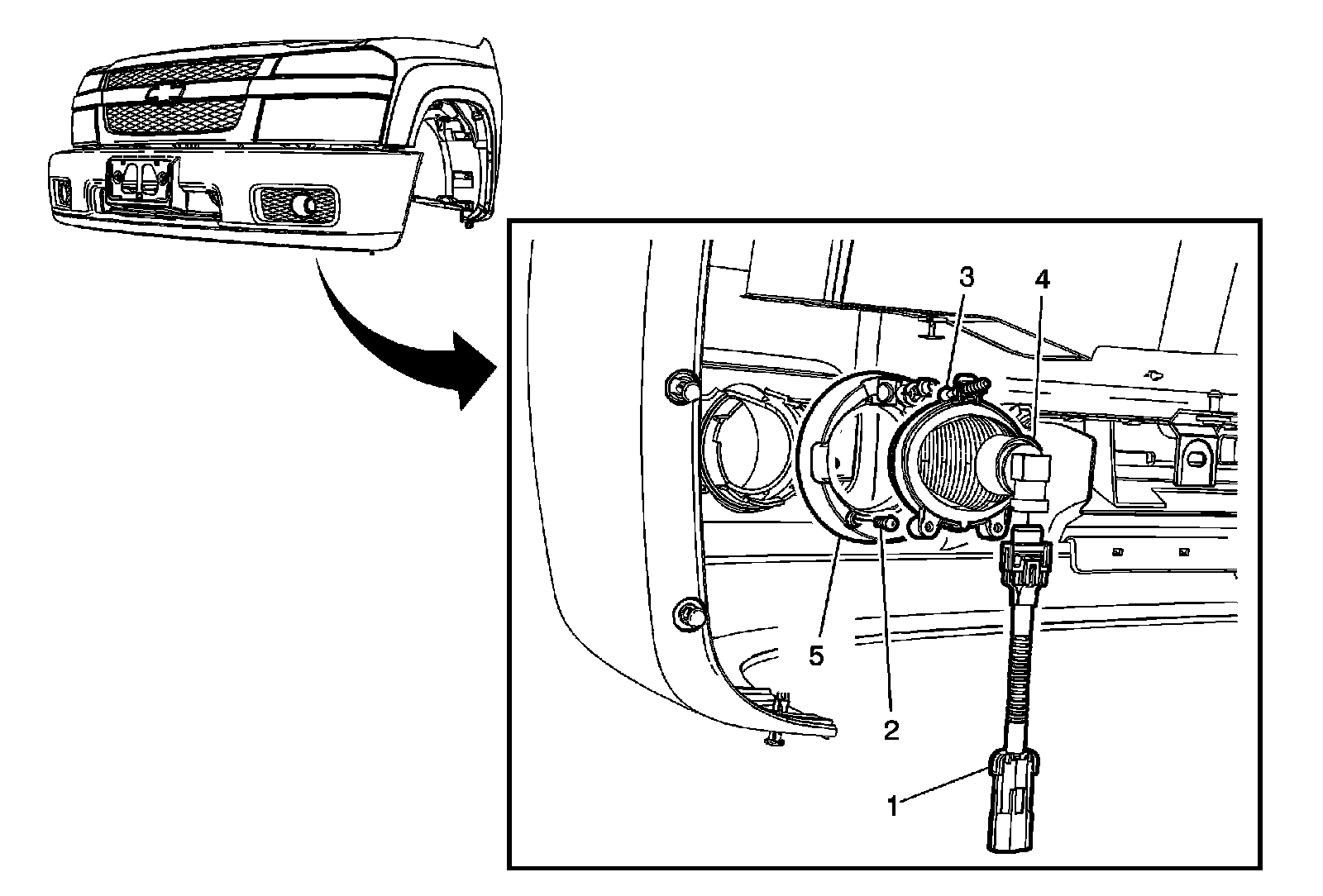 3
4
5
2
1