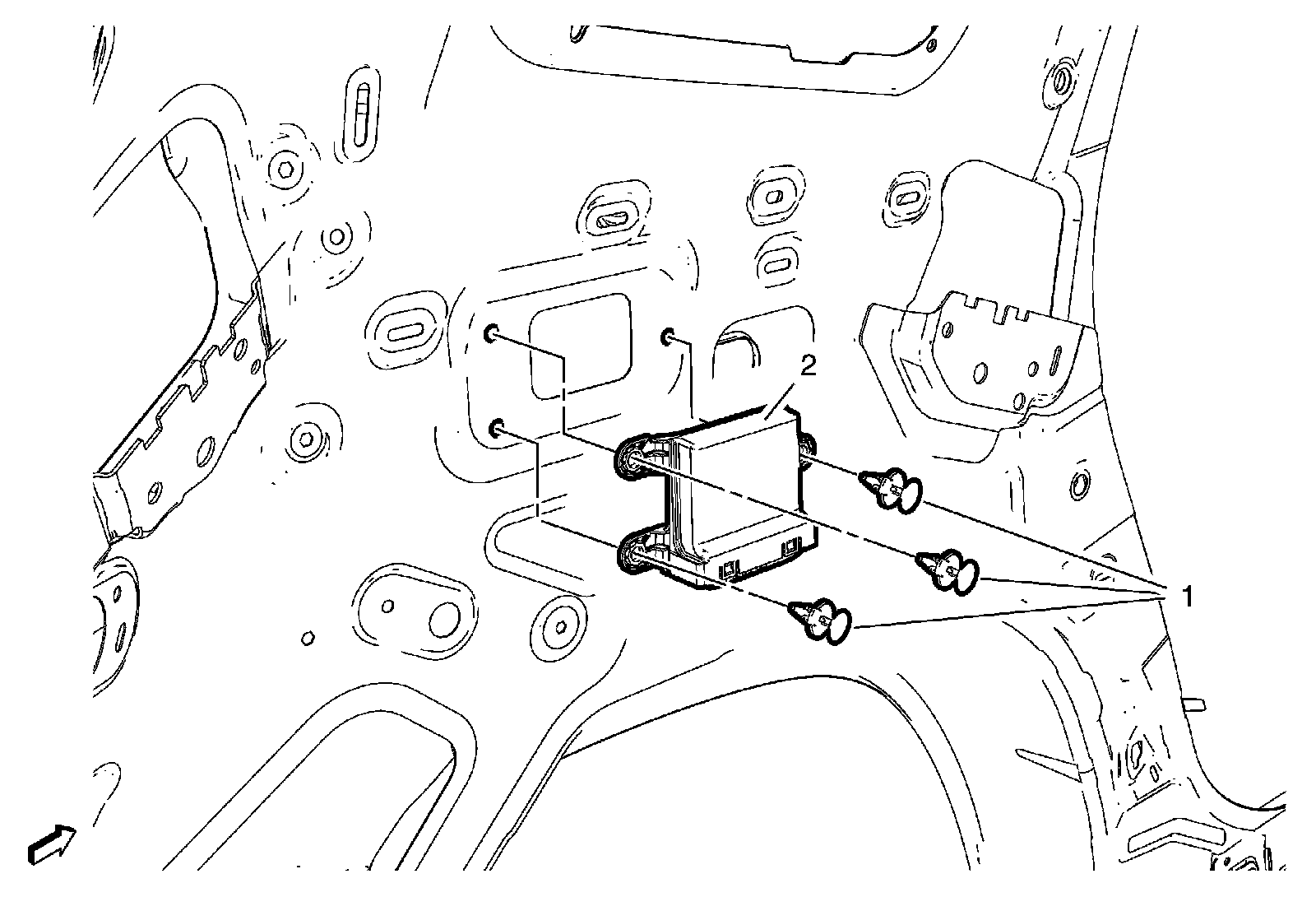 2
1