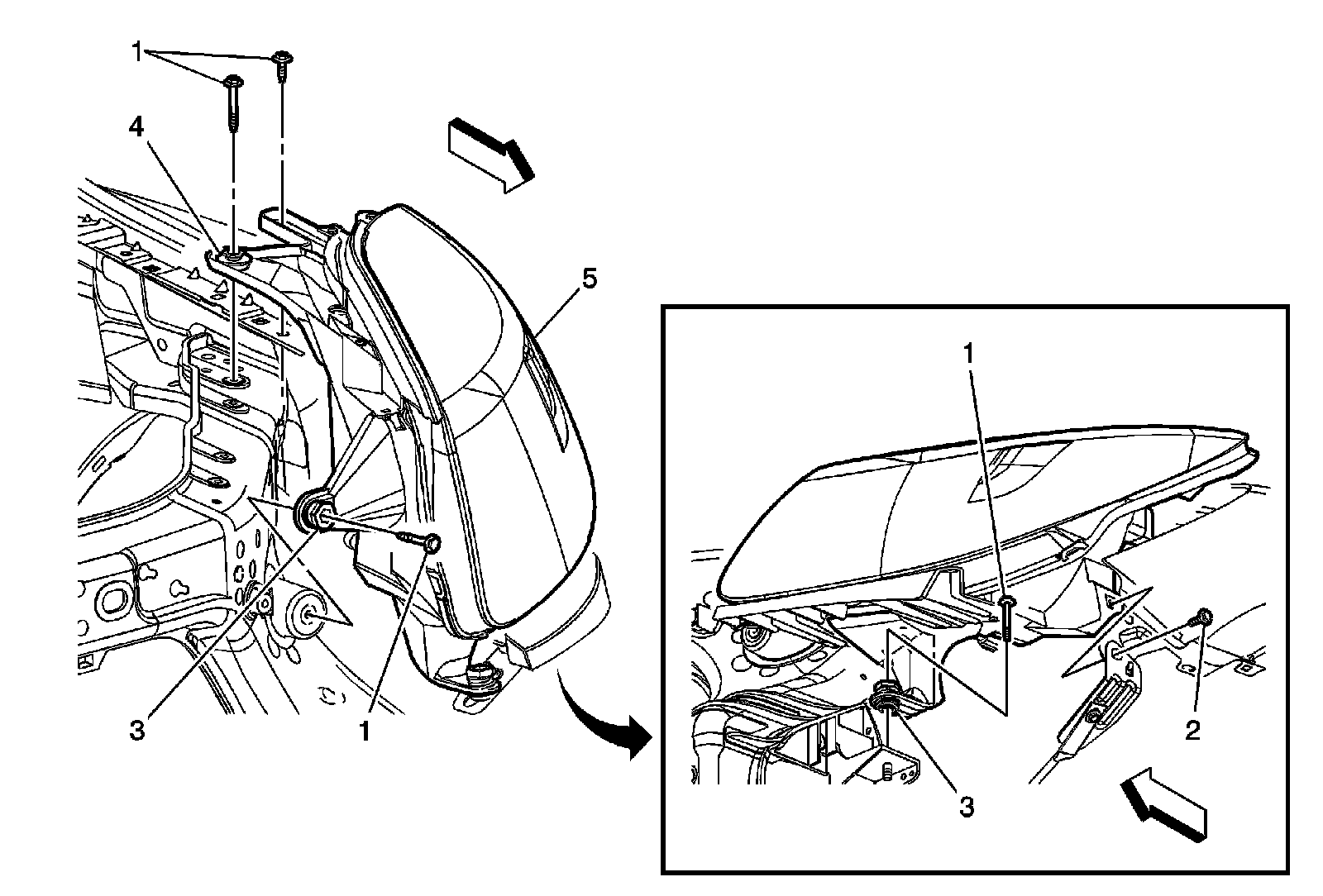 1
4
5
3
1
1
2
3