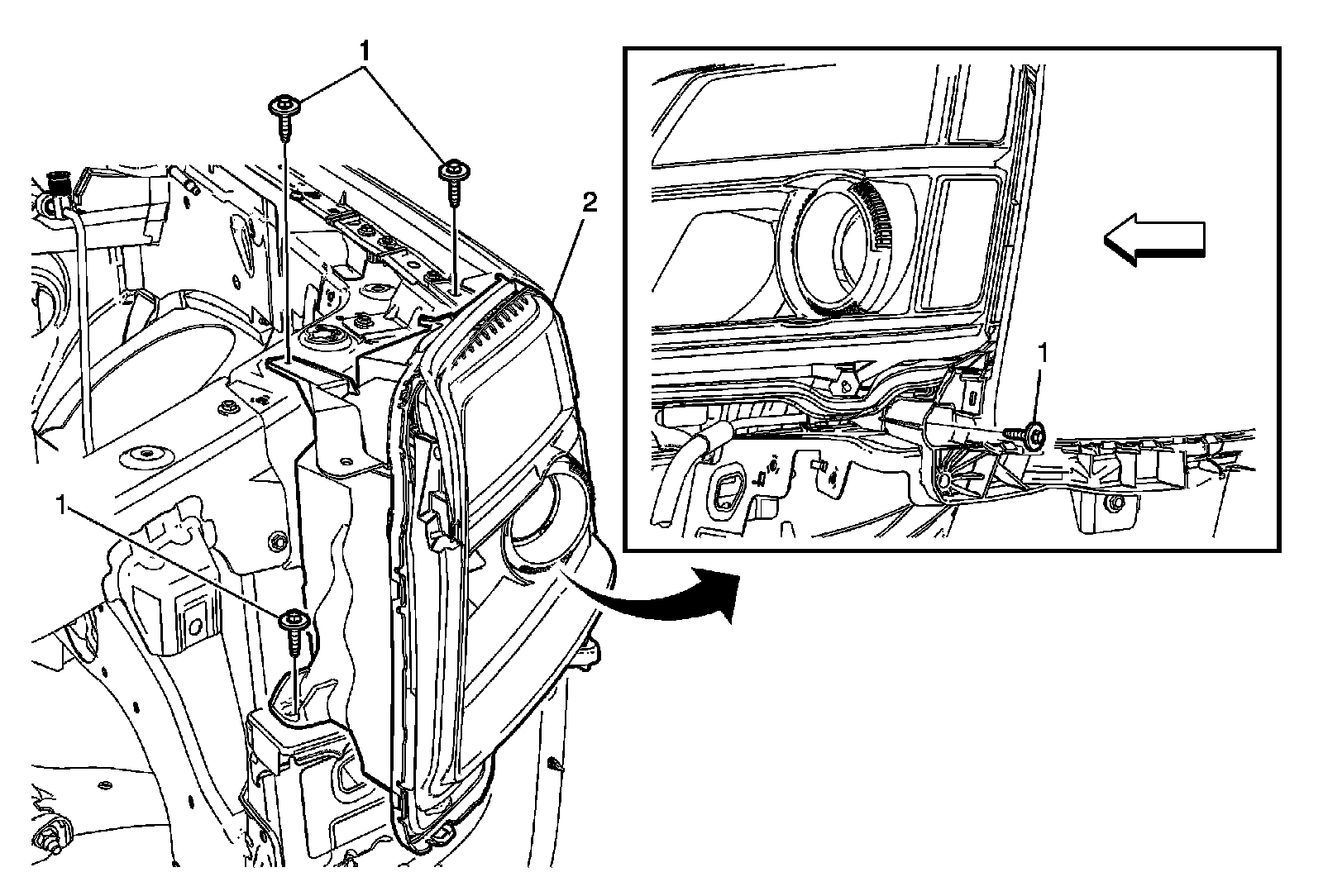 1
2
1
1