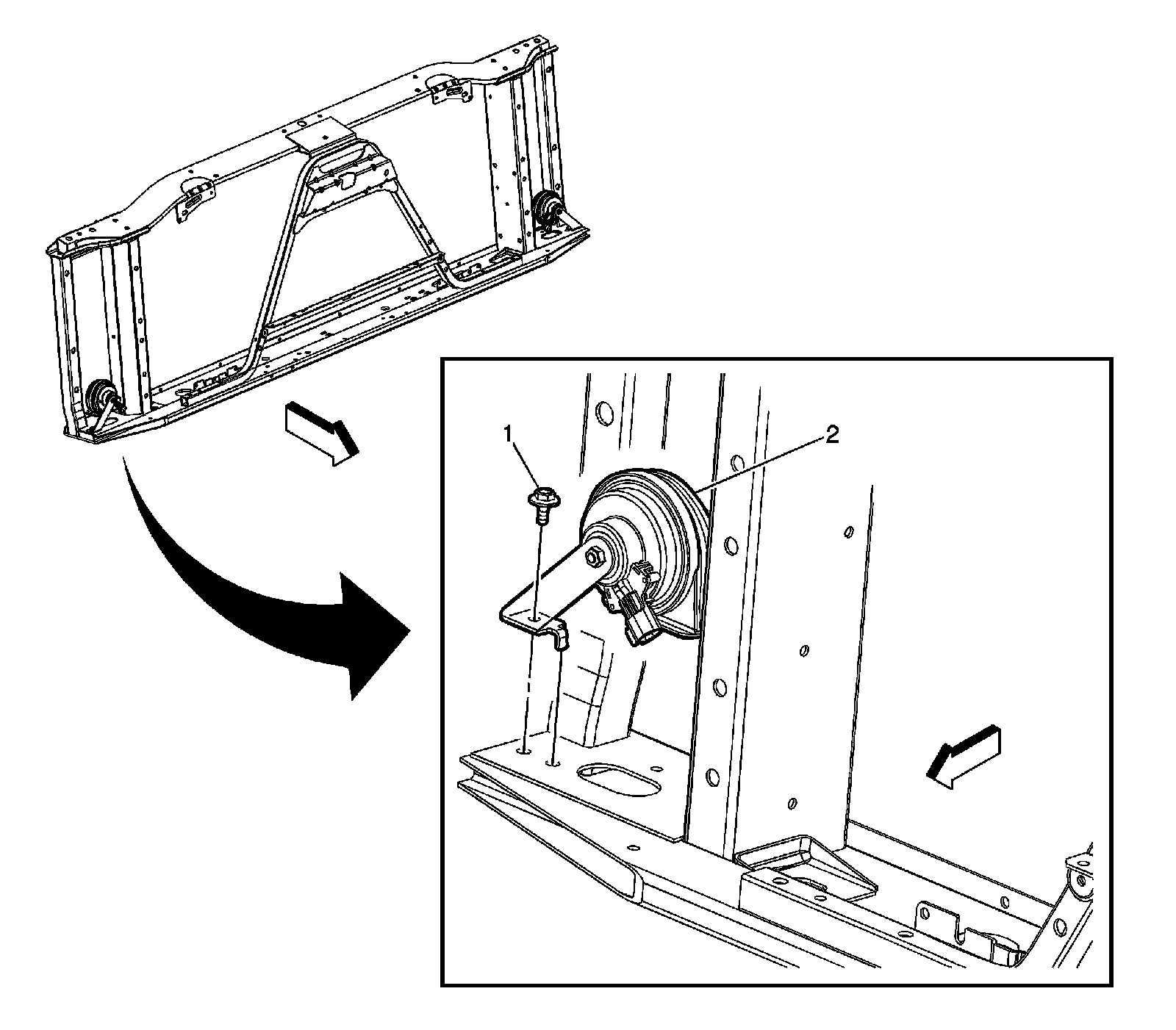 1
2