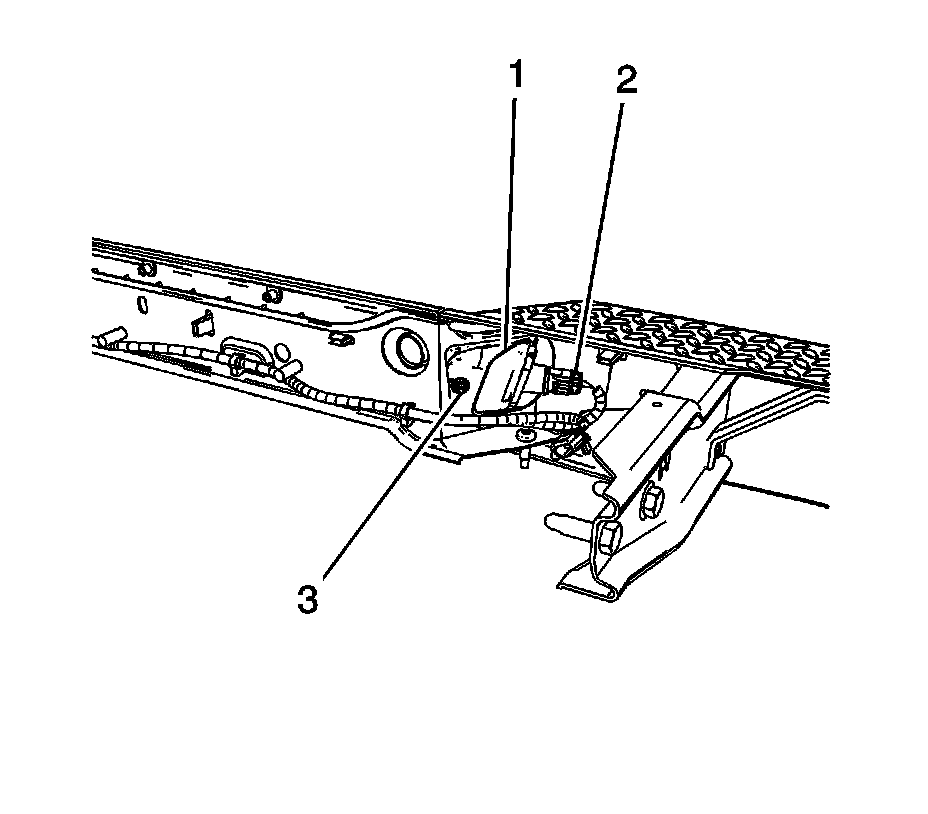 1
2
3