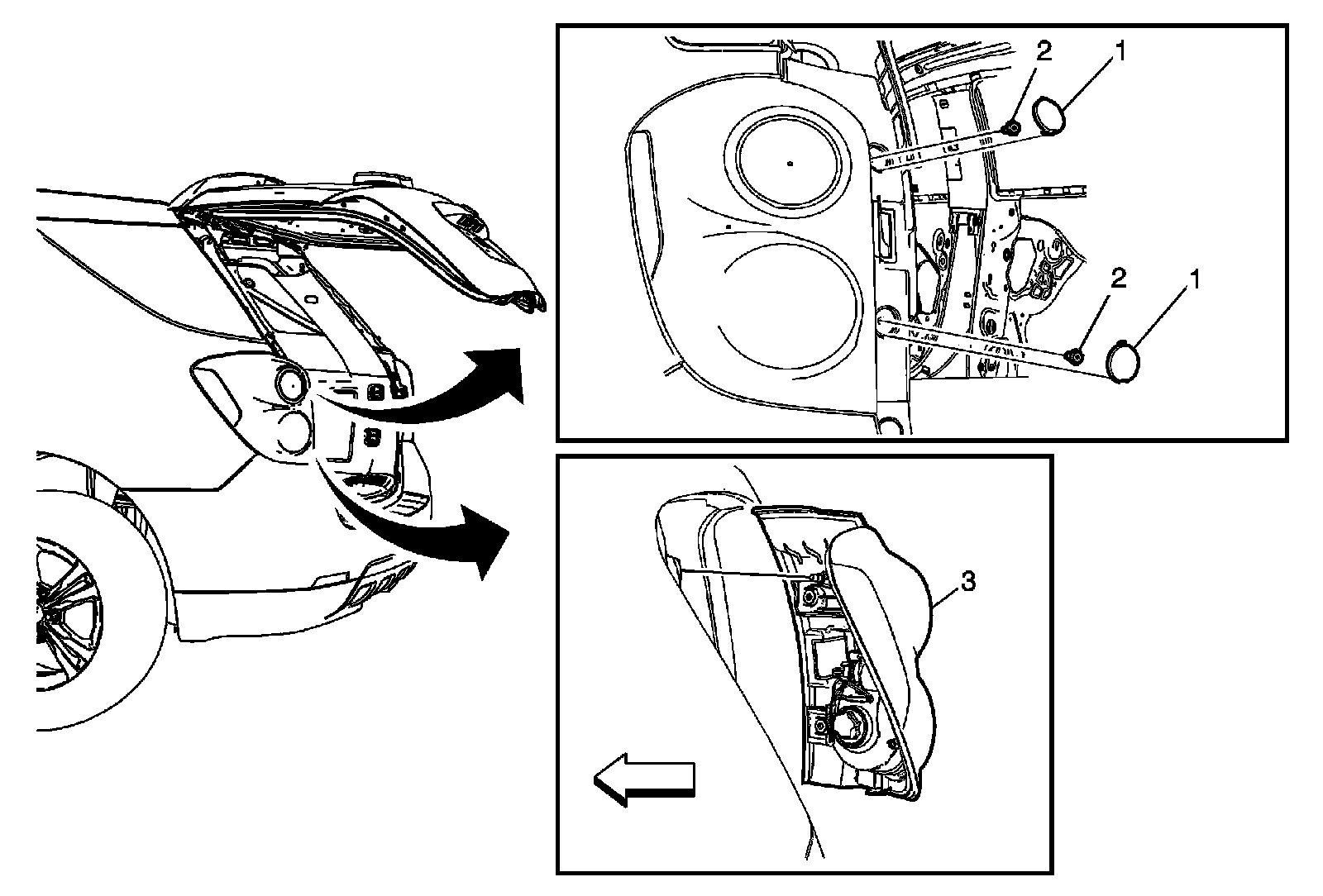 2
1
2
1
3