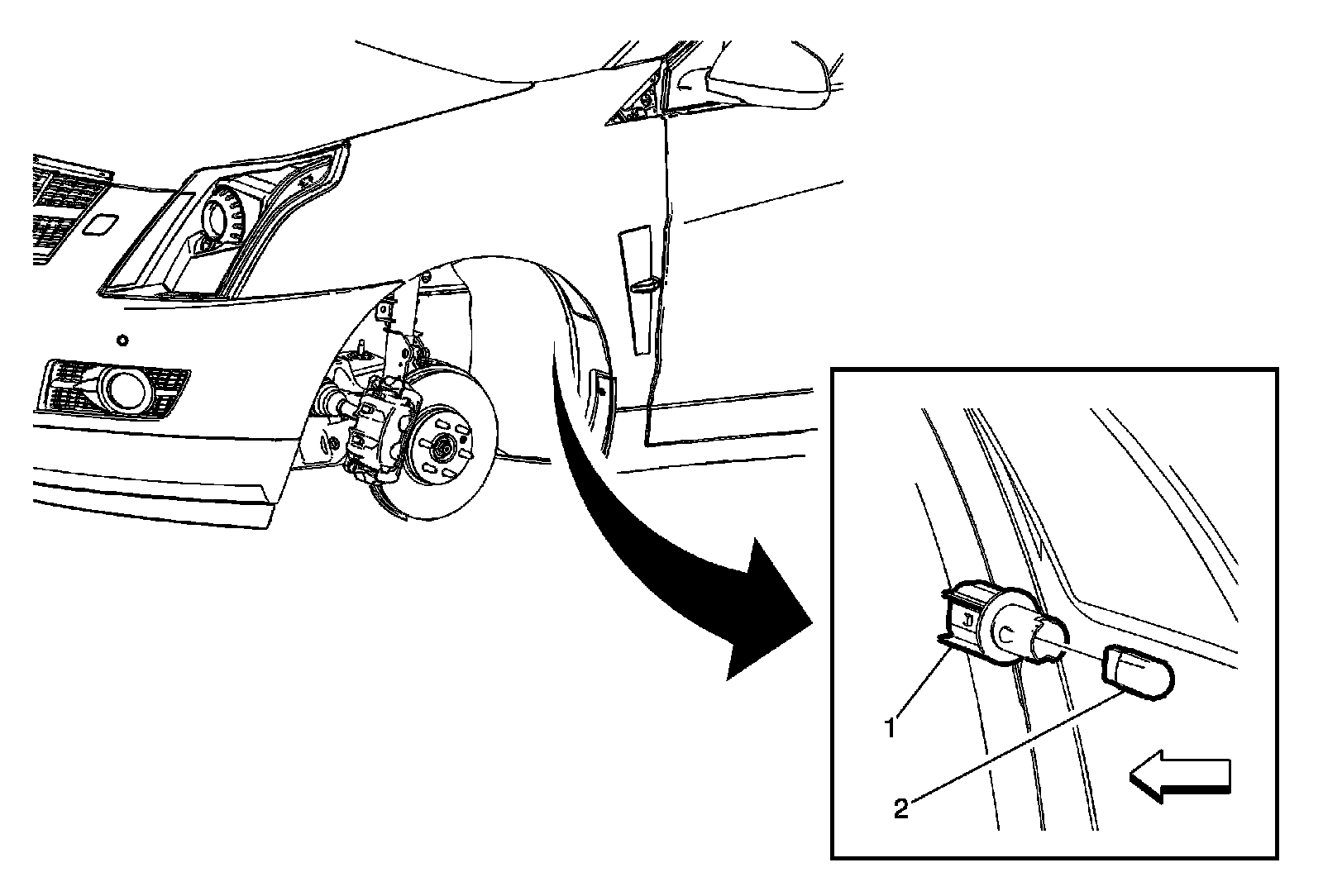 1
2