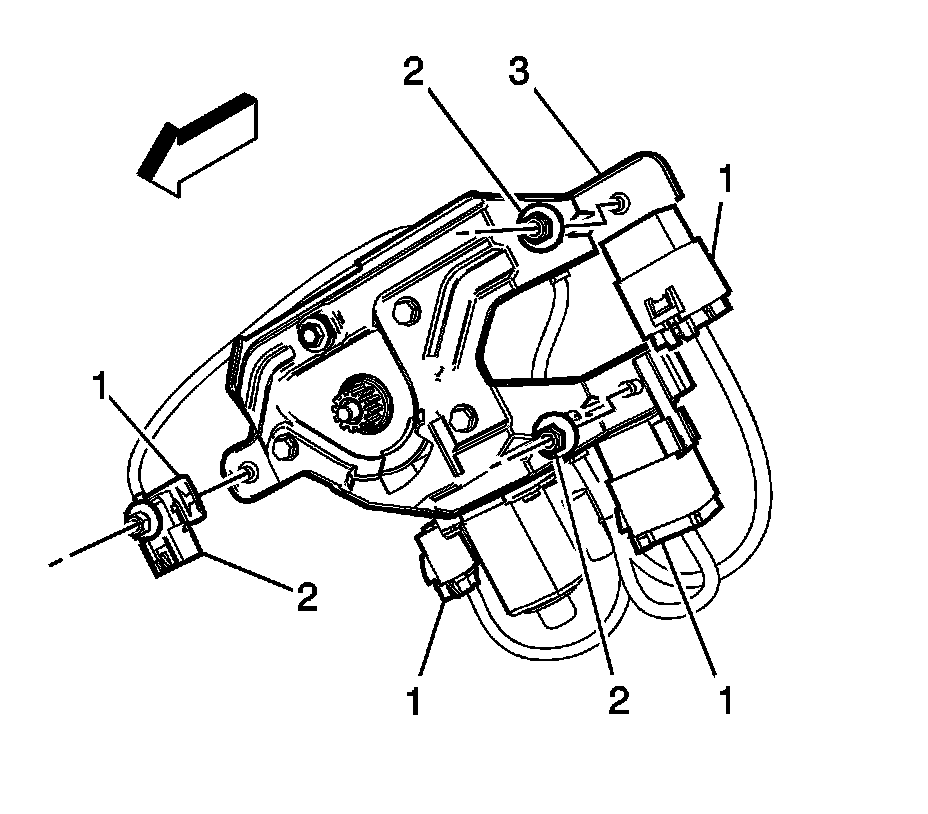 2
3
1
1
2
1
2
1