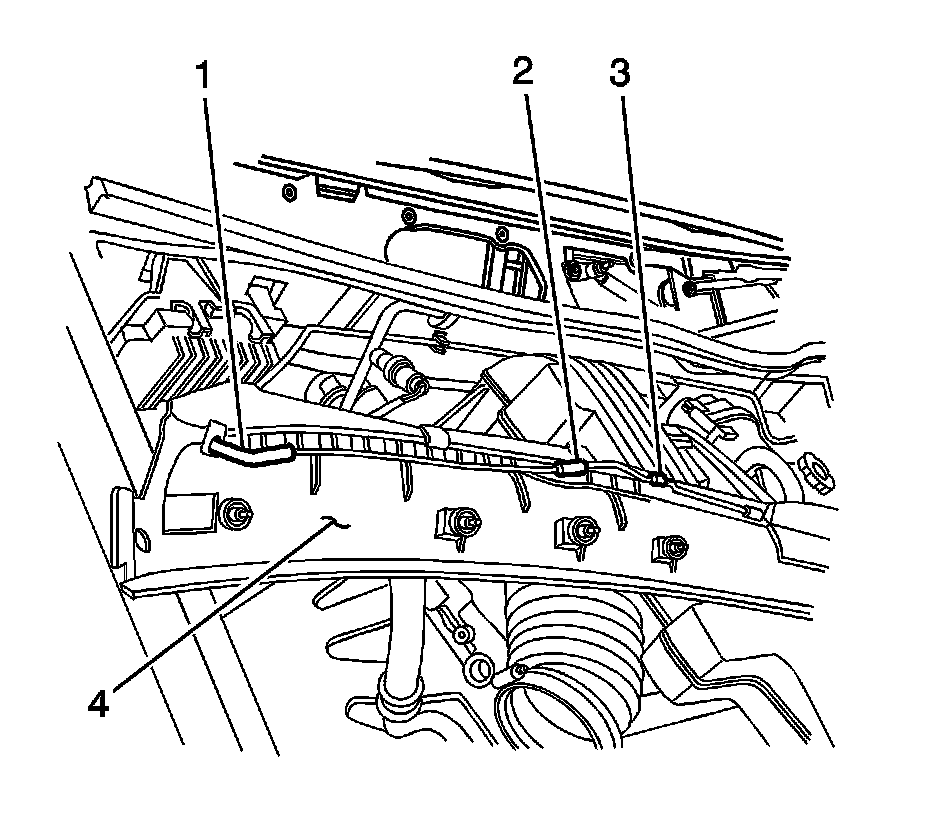 1
2
3
4