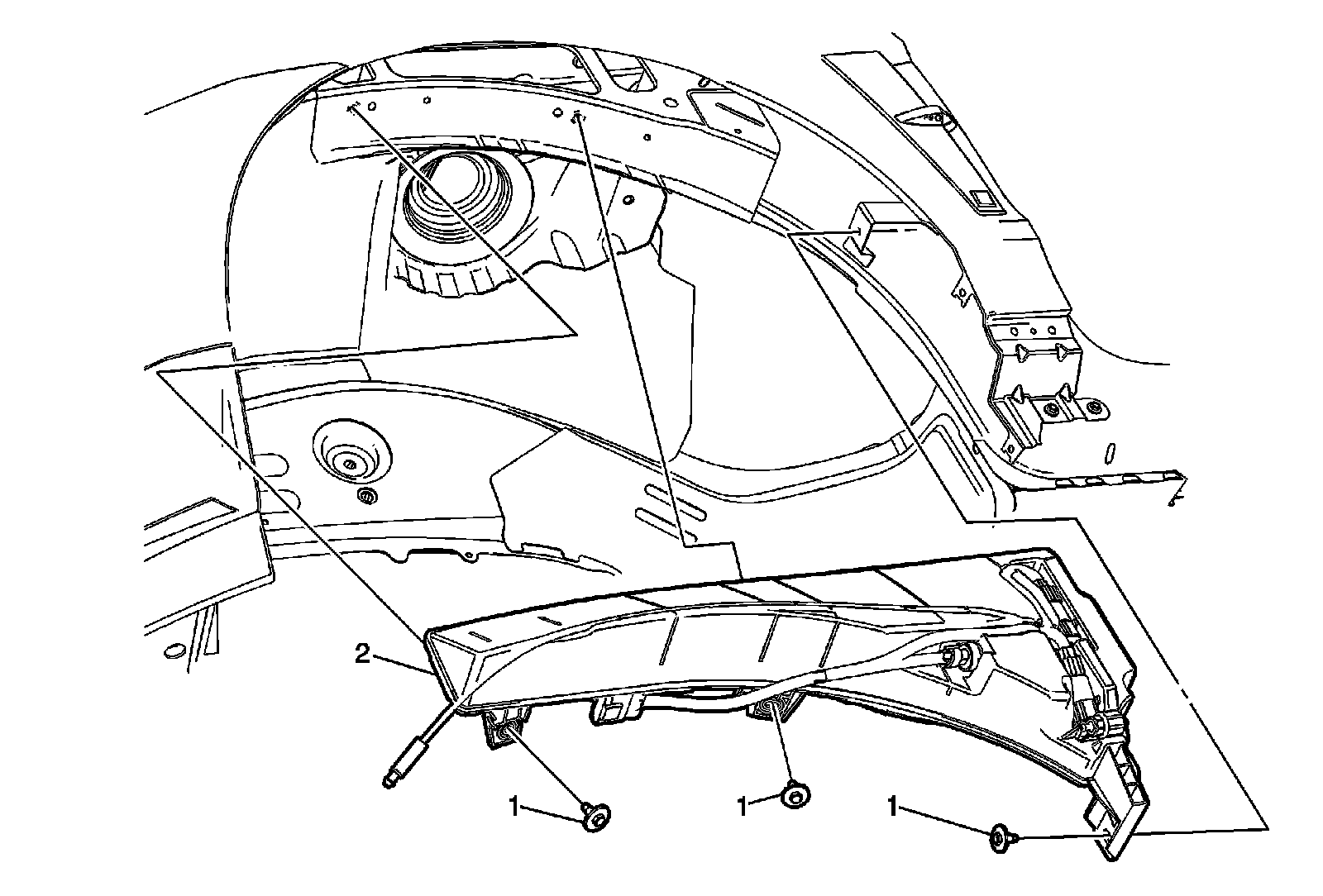 2
1
1
1