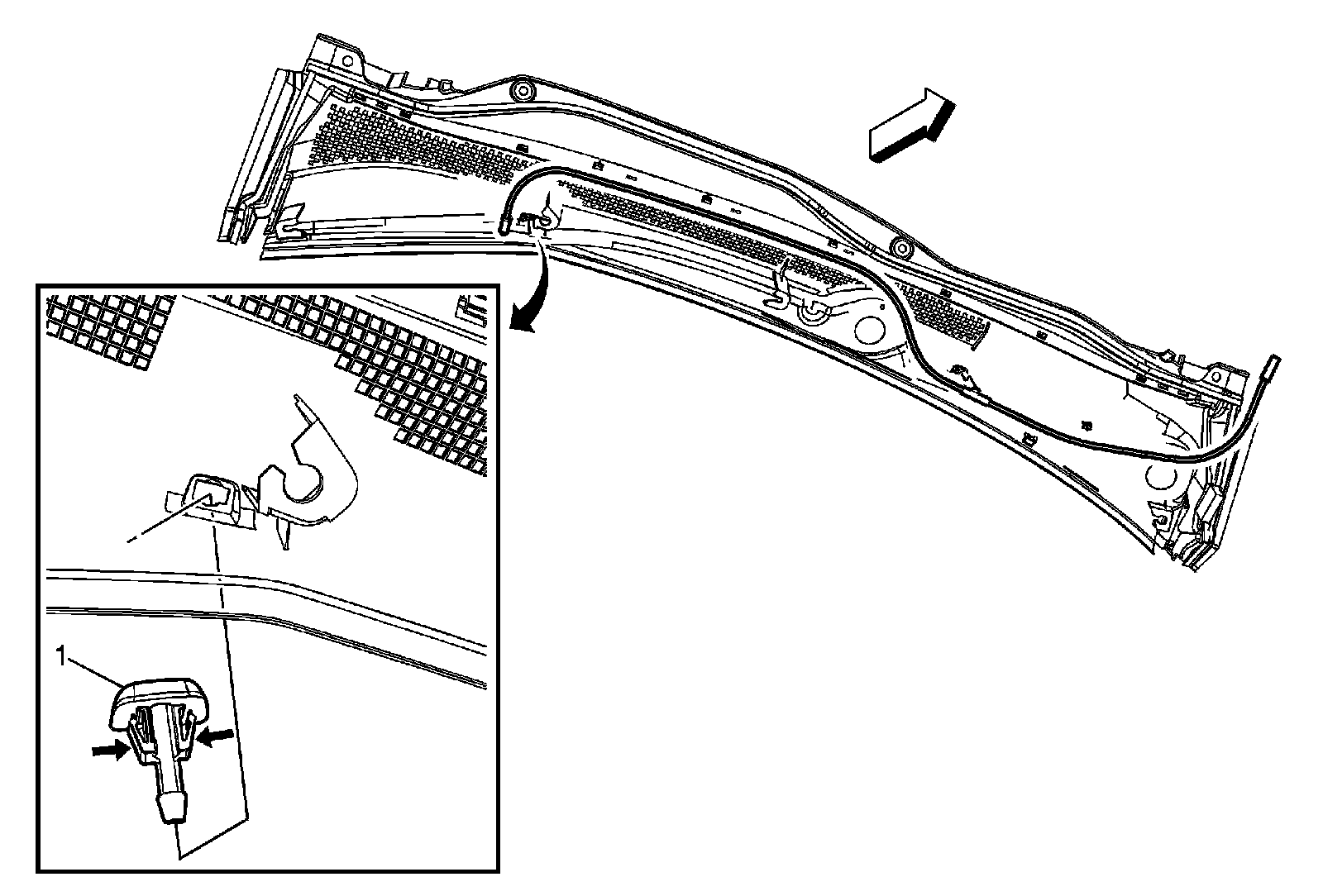 1