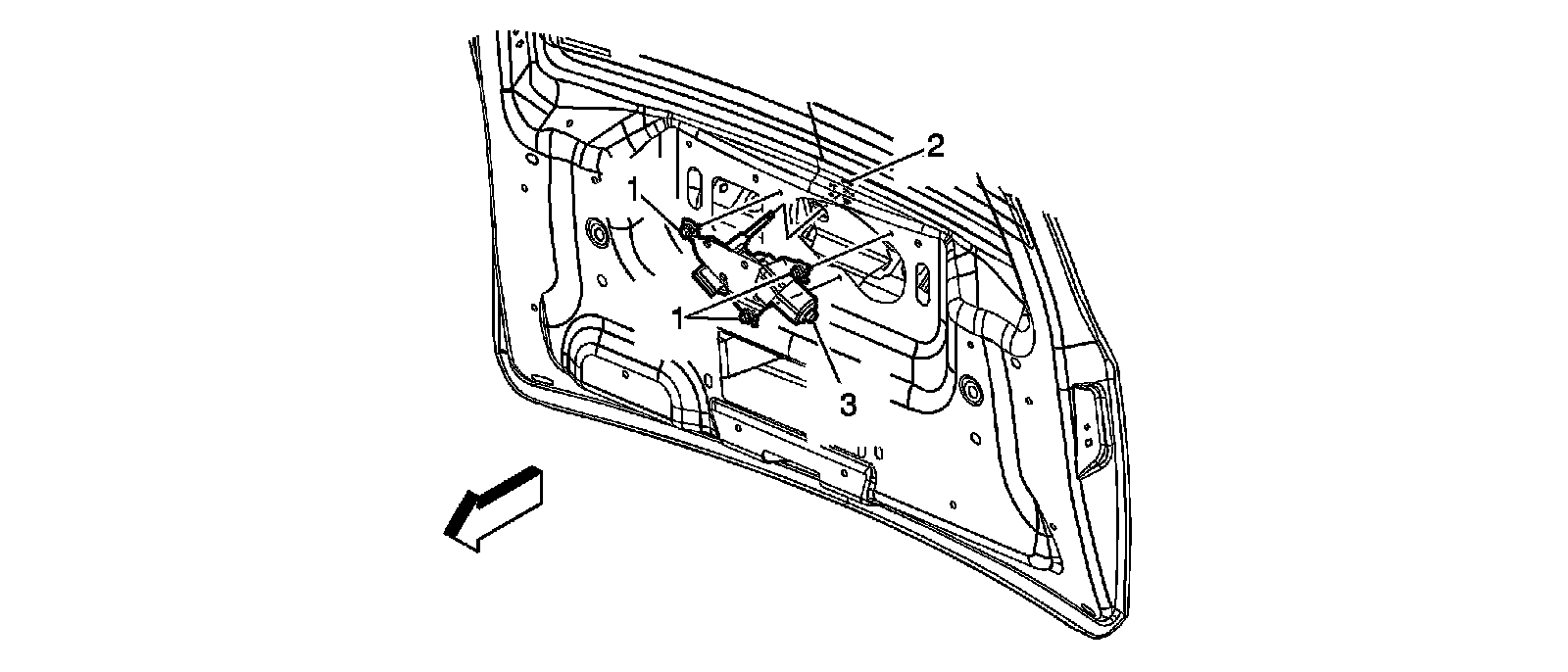 2
1
1
3