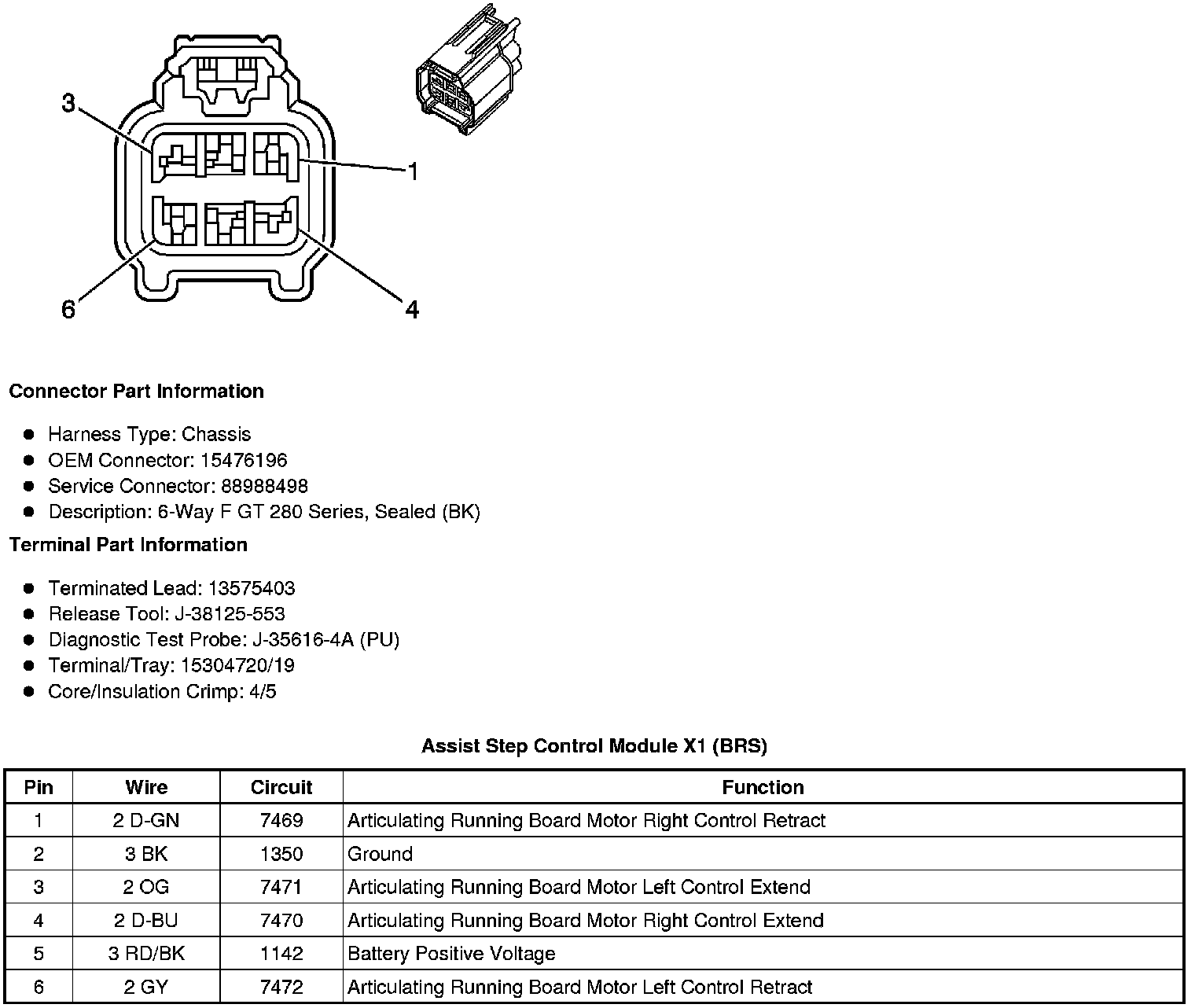 3
1
6
4

Connector Part Information

- Harness Type: Chassis
- OEM Connector: 15476196
- Service Connector: 88988498
- Description: 6-Way F GT 280 Series, Sealed (BK)

Terminal Part Information

- Terminated Lead: 13575403
- Release Tool: J-38125-553
- Diagnostic Test Probe: J-35616-4A (PU)
- Terminal/Tray: 15304720/19
- Core/Insulation Crimp: 4/5

Assist Step Control Module X1 (BRS)

| Pin | Wire | Circuit | Function |
|---|---|---|---|
| 1 | 2 D-GN | 7469 | Articulating Running Board Motor Right Control Retract |
| 2 | 3 BK | 1350 | Ground |
| 3 | 2 OG | 7471 | Articulating Running Board Motor Left Control Extend |
| 4 | 2 D-BU | 7470 | Articulating Running Board Motor Right Control Extend |
| 5 | 3 RD/BK | 1142 | Battery Positive Voltage |
| 6 | 2 GY | 7472 | Articulating Running Board Motor Left Control Retract |