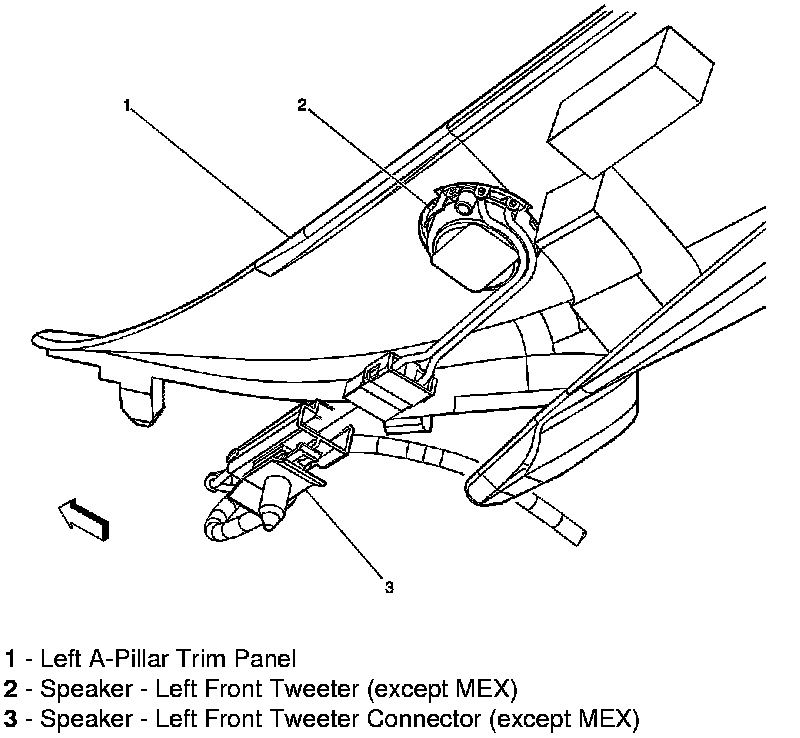 1

2

3

1 - Left A-Pillar Trim Panel
2 - Speaker - Left Front Tweeter (except MEX)
3 - Speaker - Left Front Tweeter Connector (except MEX)