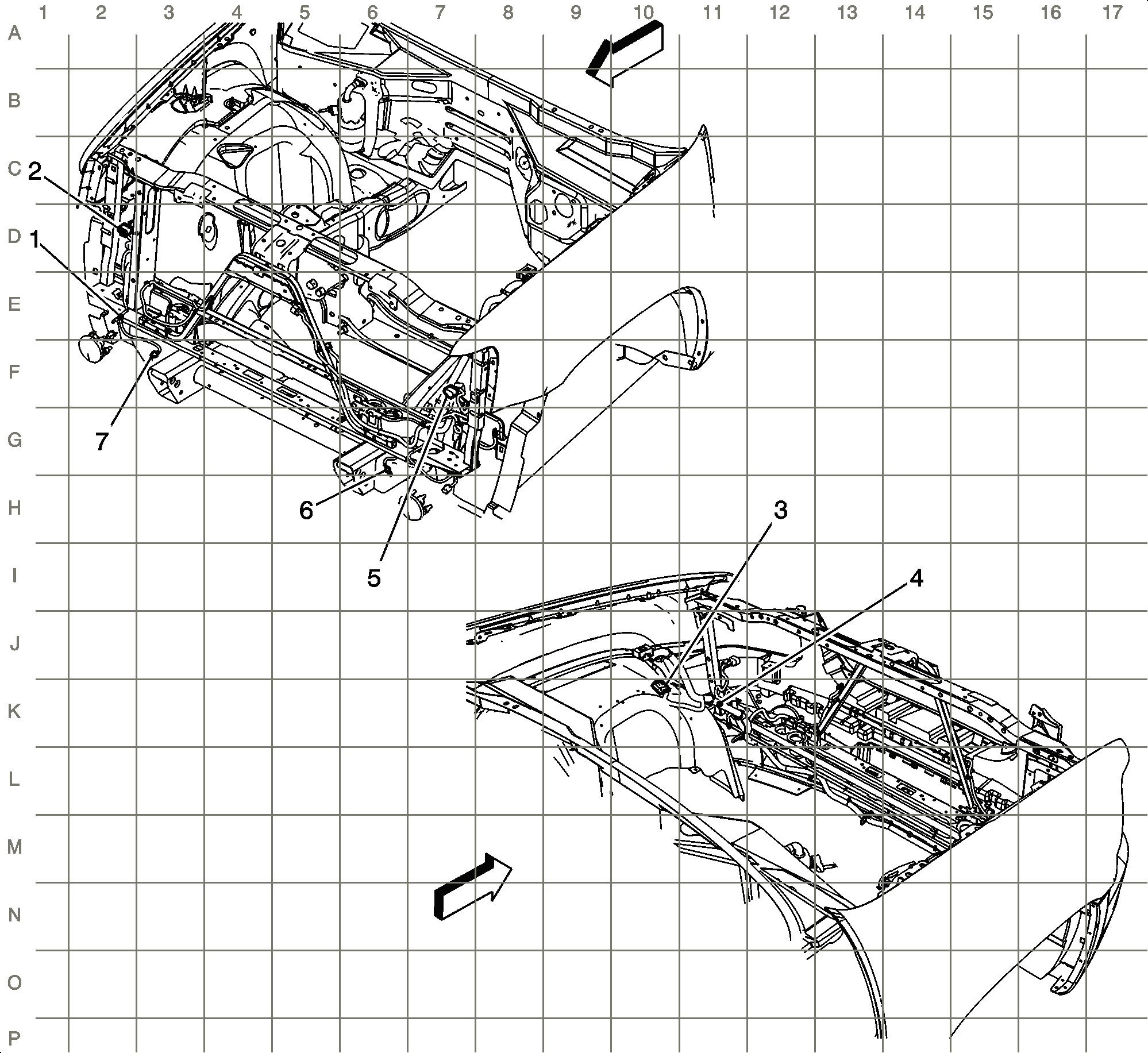 1 2 3 4 5 6 7 8 9 10 11 12 13 14 15 16 17

A
B
C
D
E
F
G
H
I
J
K
L
M
N
O
P

2
1
7
6
5
3
4