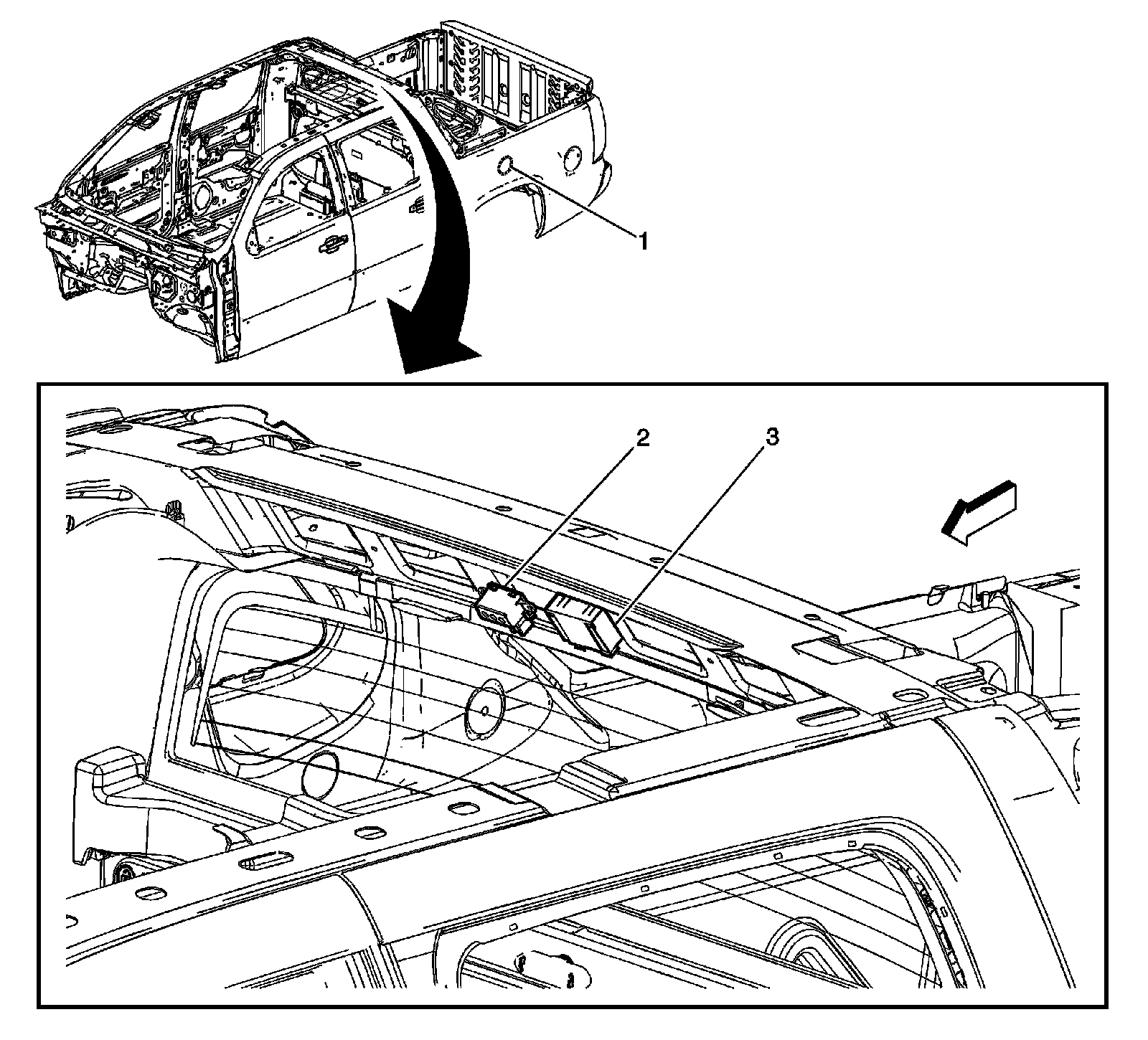 1

2

3