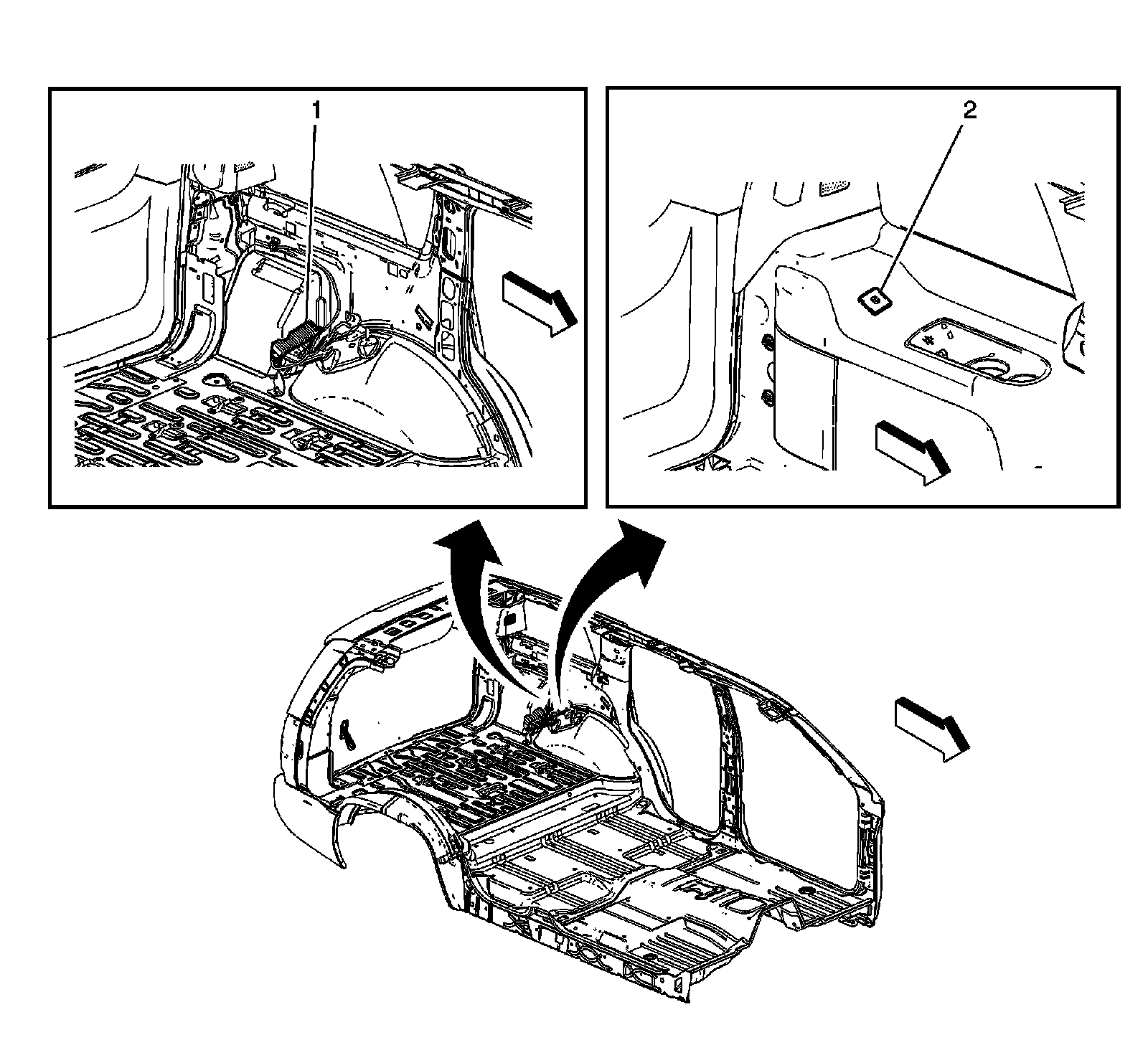 1

2