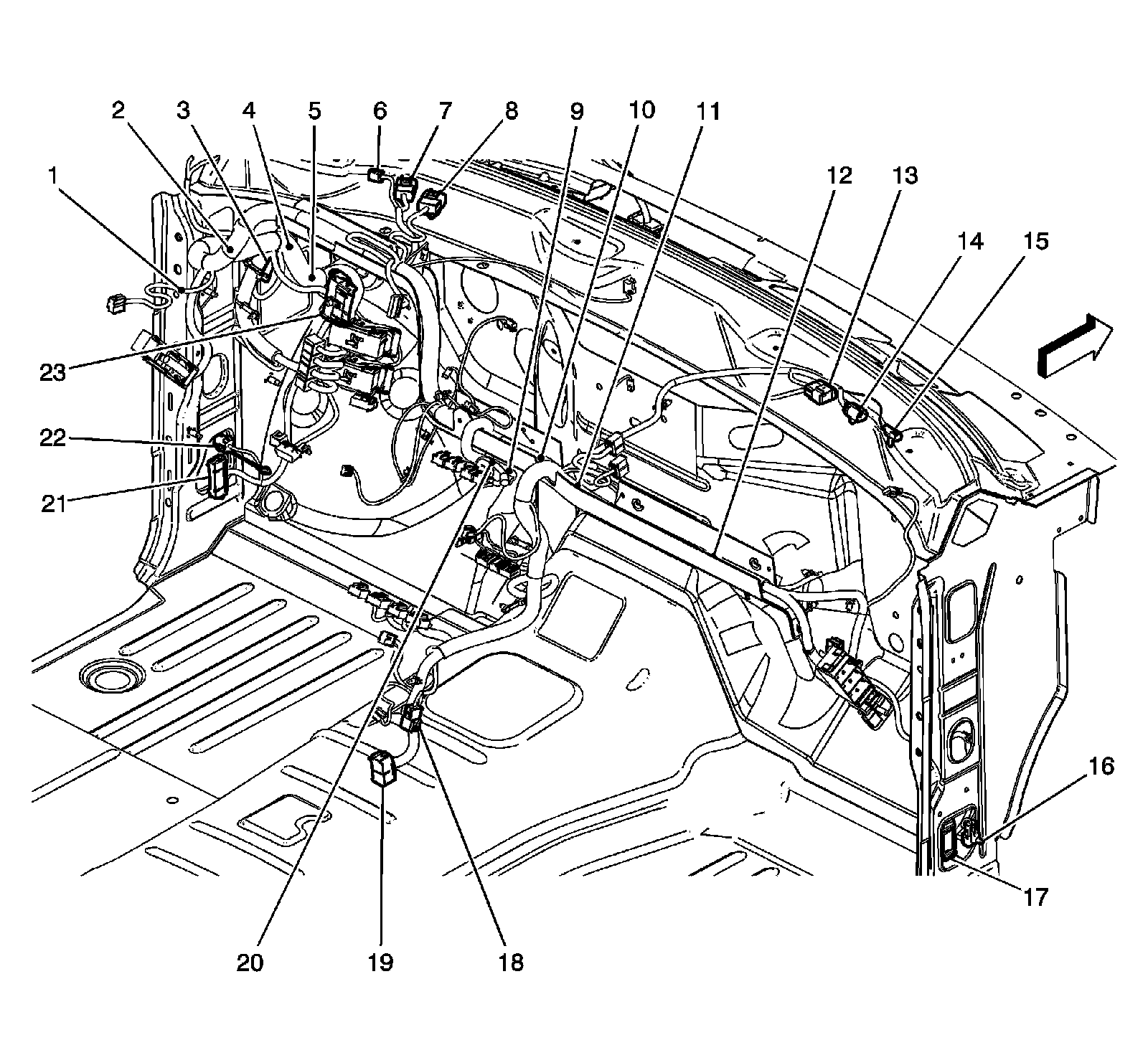 2 3 4 5 6 7 8 9 10 11
1
12 13
14 15
23
22
21
16
17
20 19 18