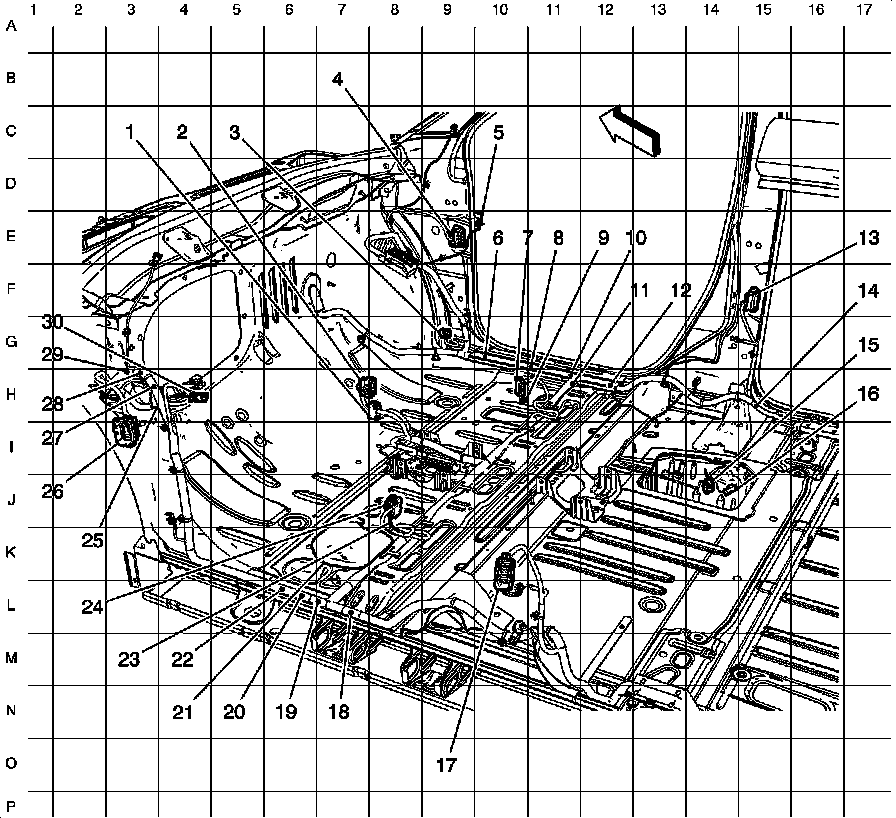 1 2 3 4 5 6 7 8 9 10 11 12 13 14 15 16 17

A
B
C
D
E
F
G
H
I
J
K
L
M
N
O
P

1
2
3
4
5
6
7
8
9
10
11
12
13
14
15
16
17
18
19
20
21
22
23
24
25
26
27
28
29
30