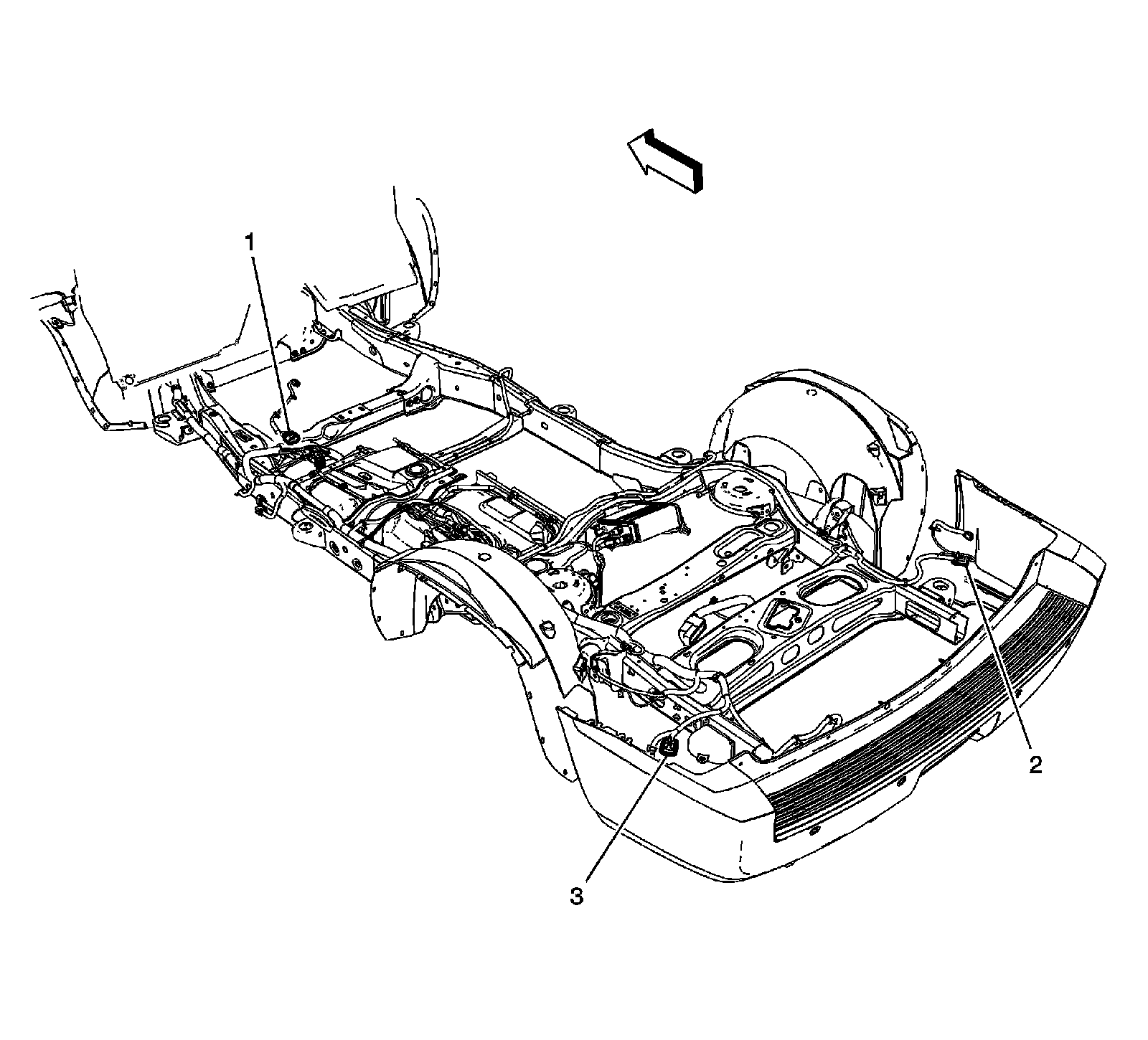 1

2

3