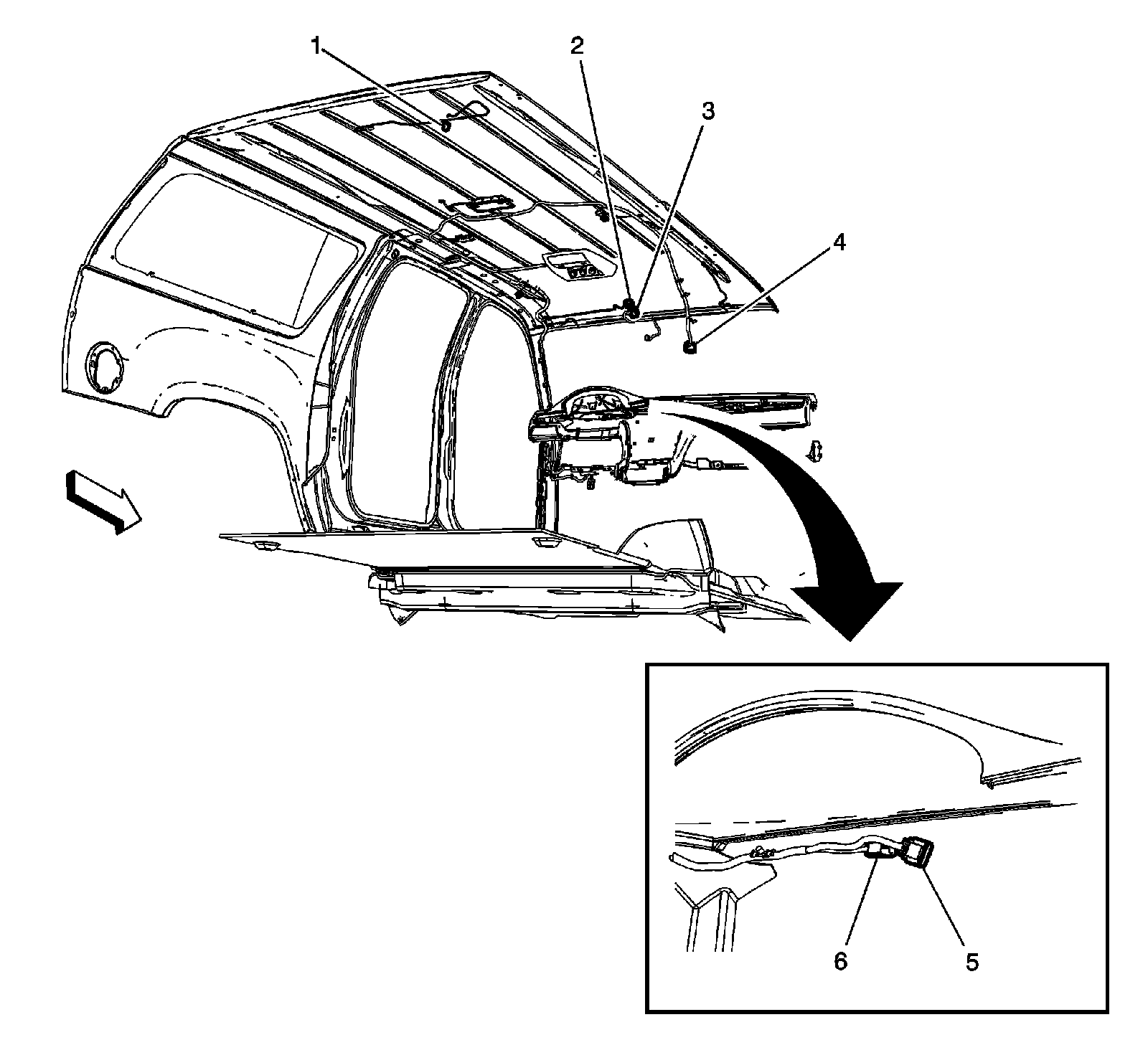 1
2
3
4
6
5