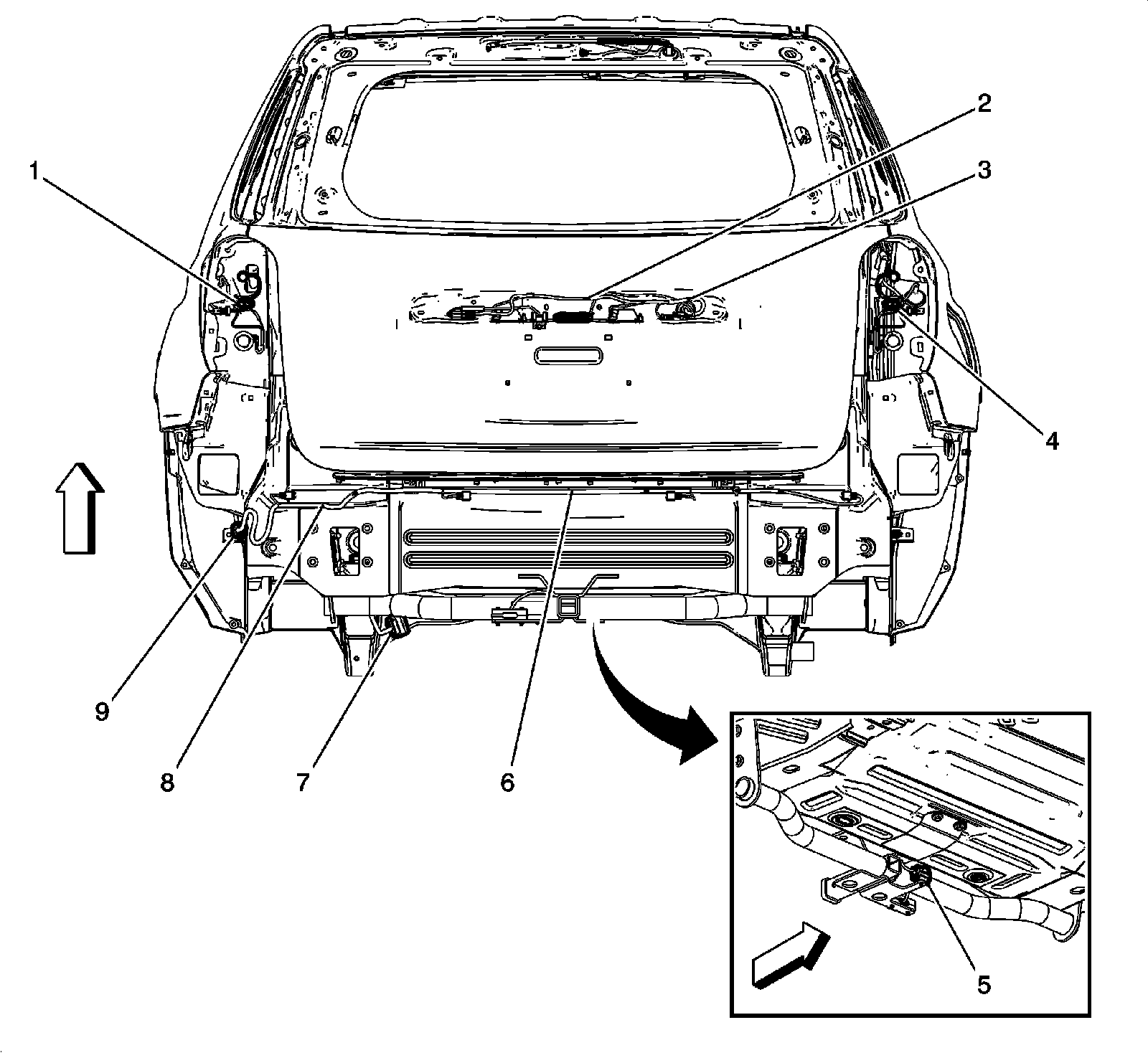 1
2
3
4
9
8
7
6
5