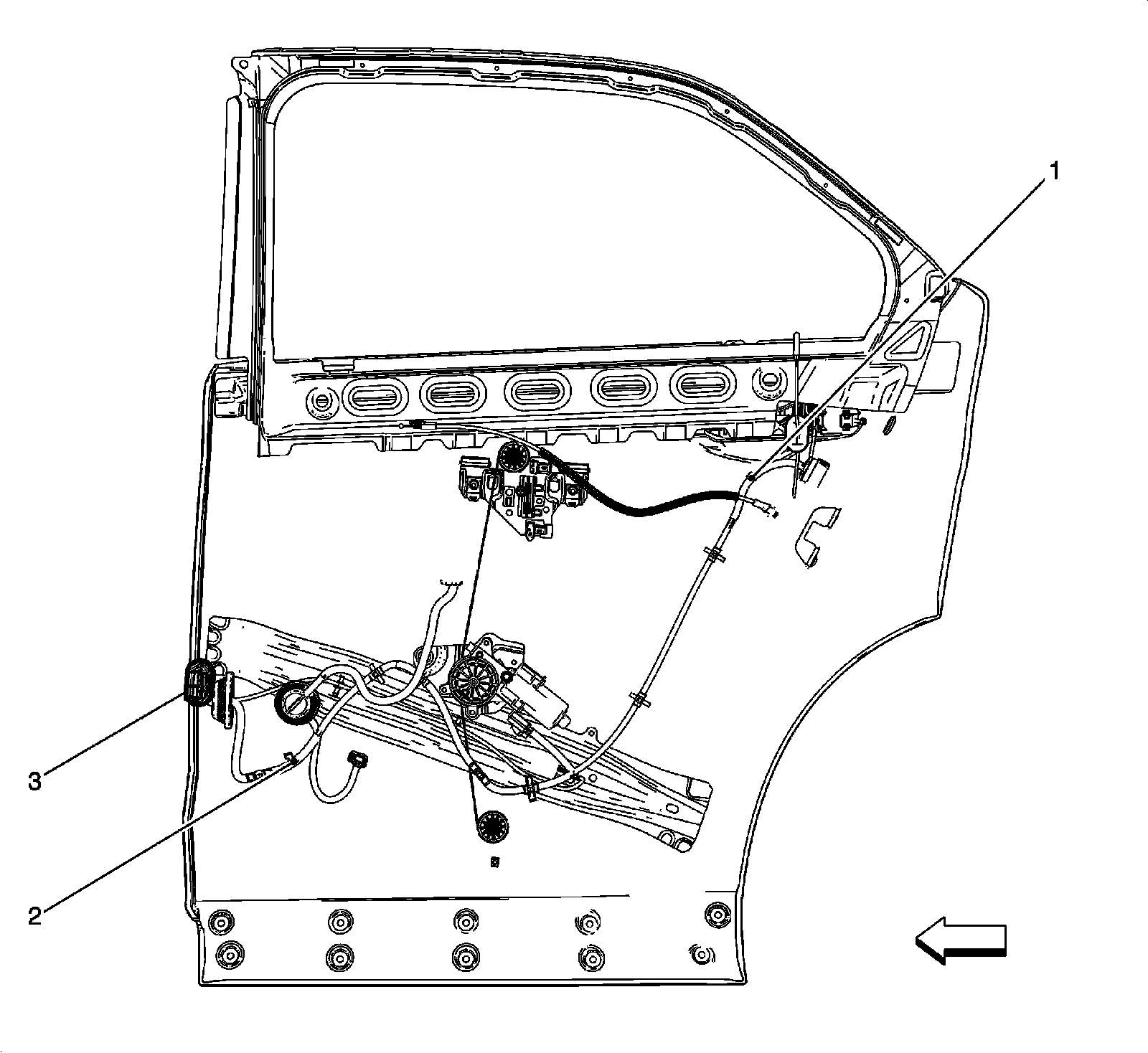 1
3
2