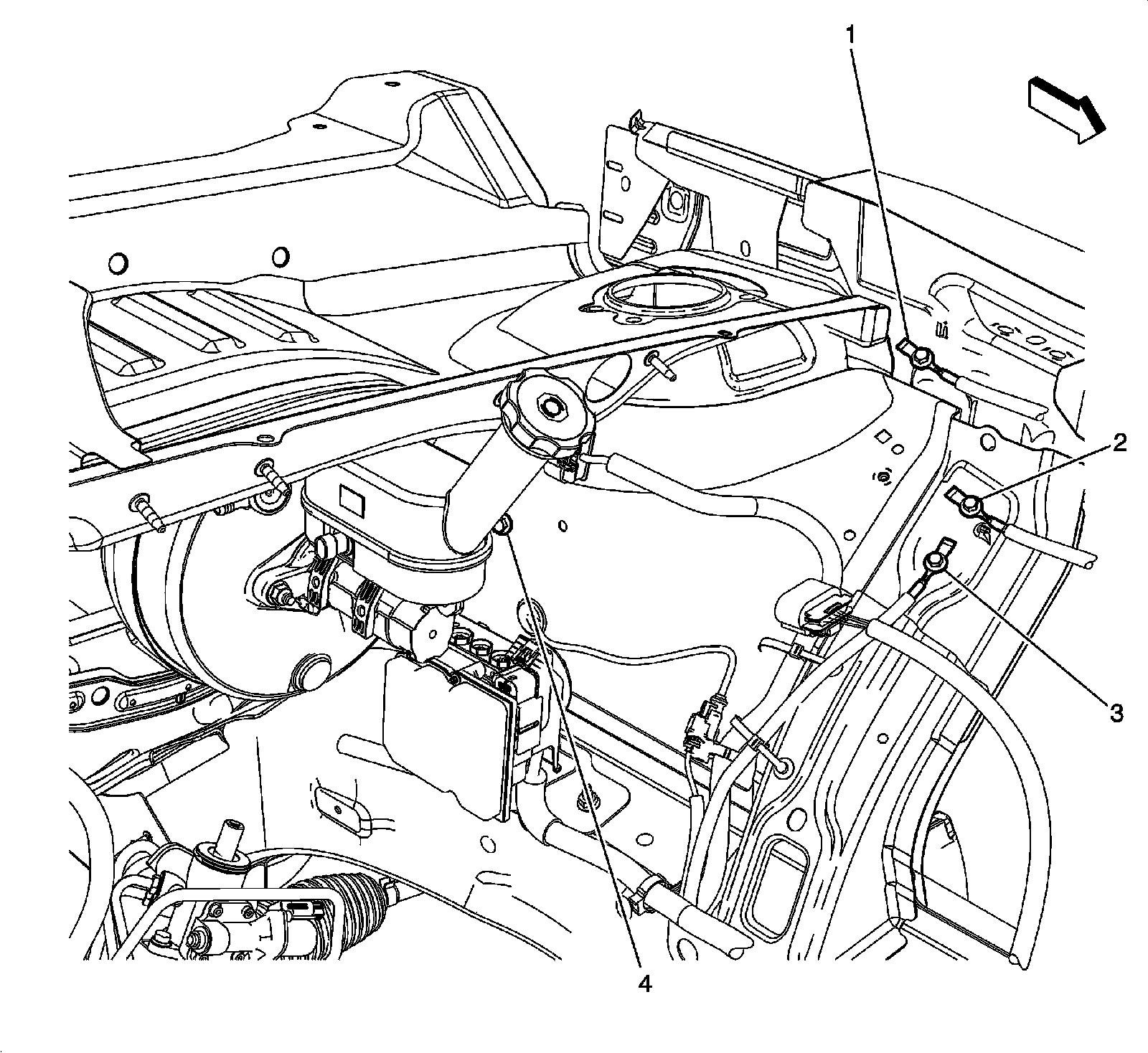 1
2
3
4