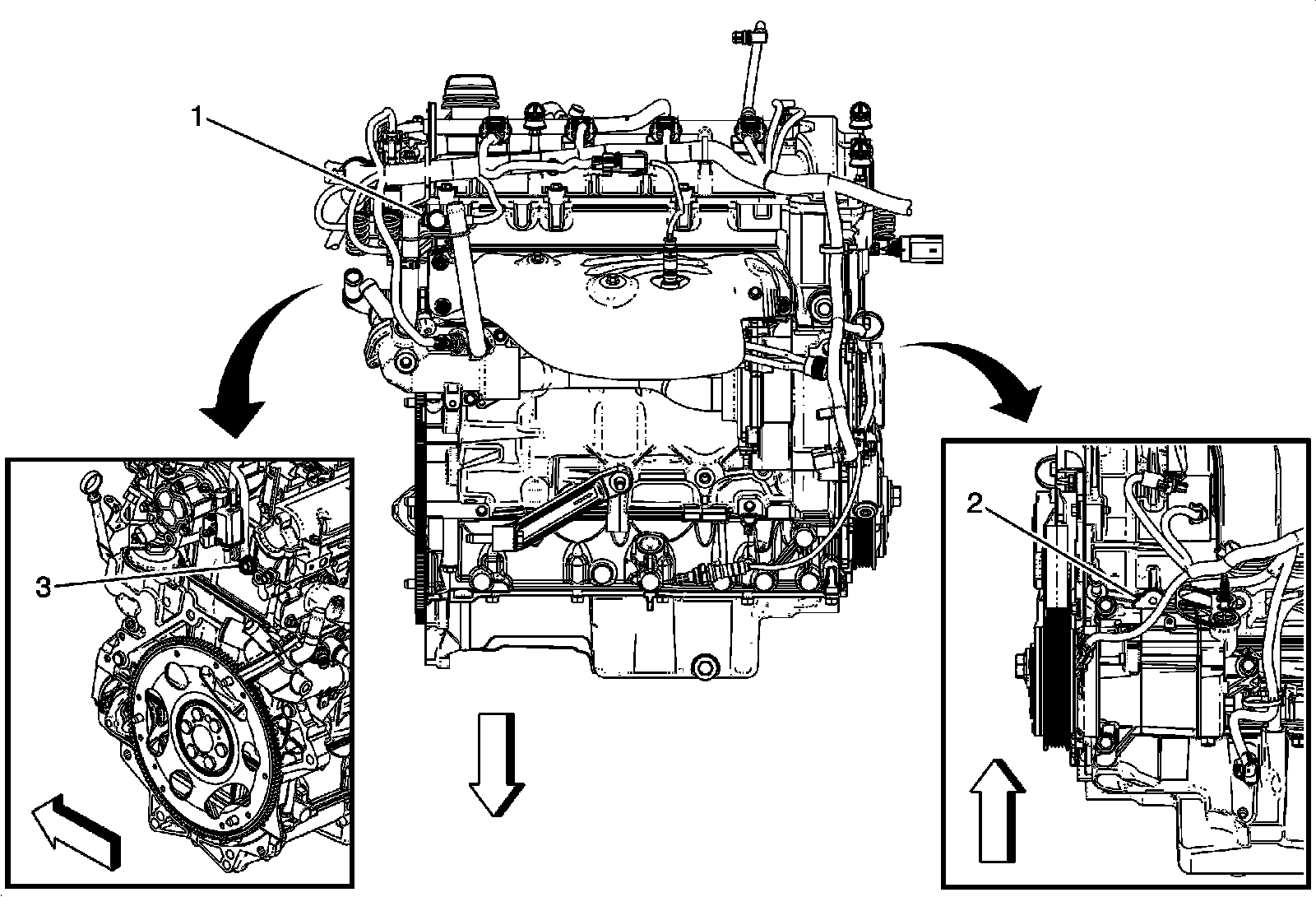 1

3

2