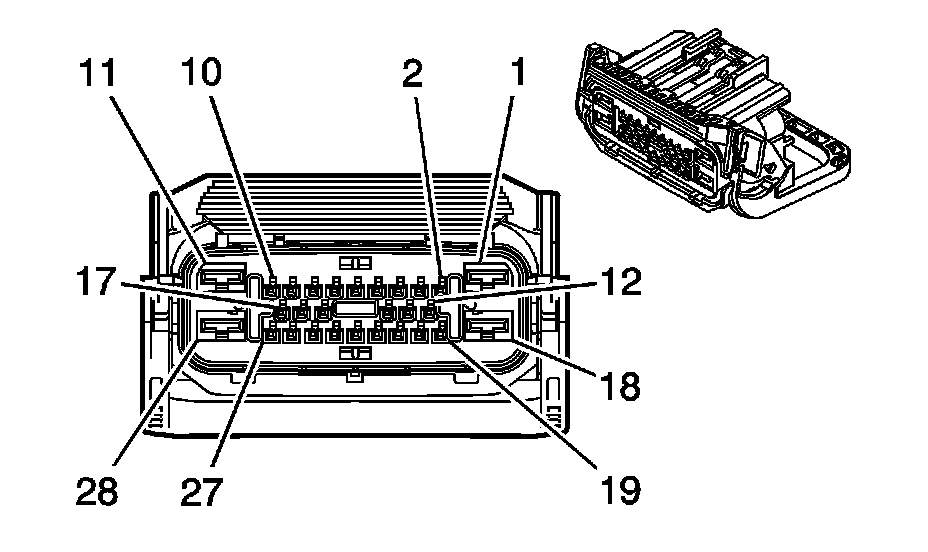 11
10
2
1
17
12
18
28
27
19