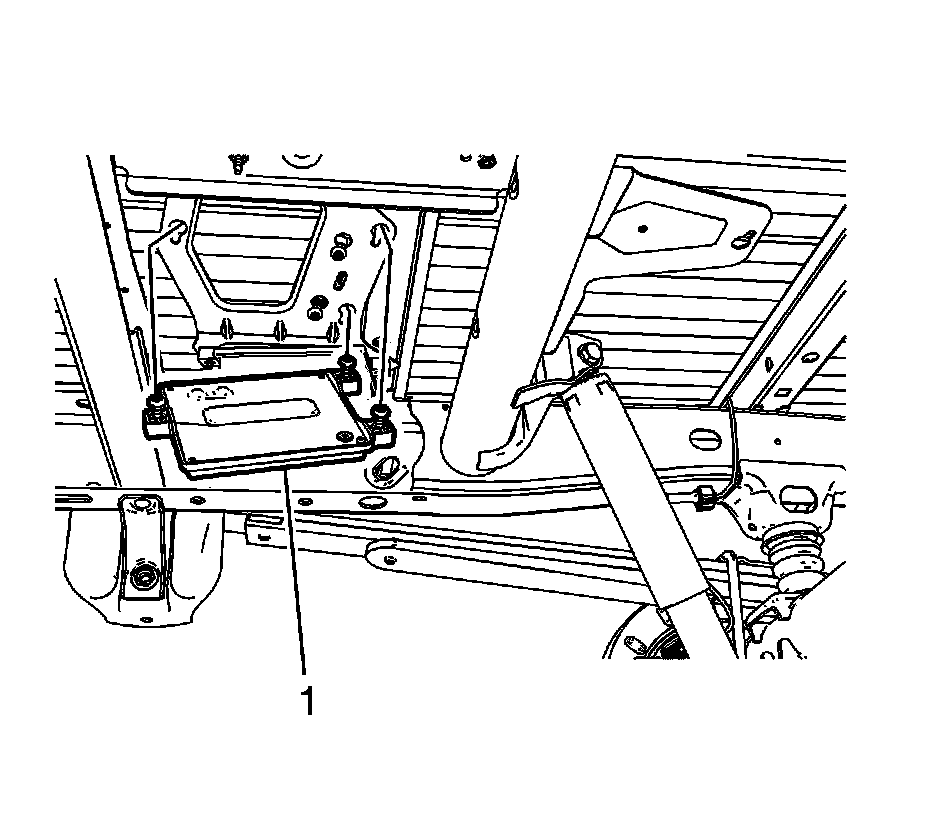 1