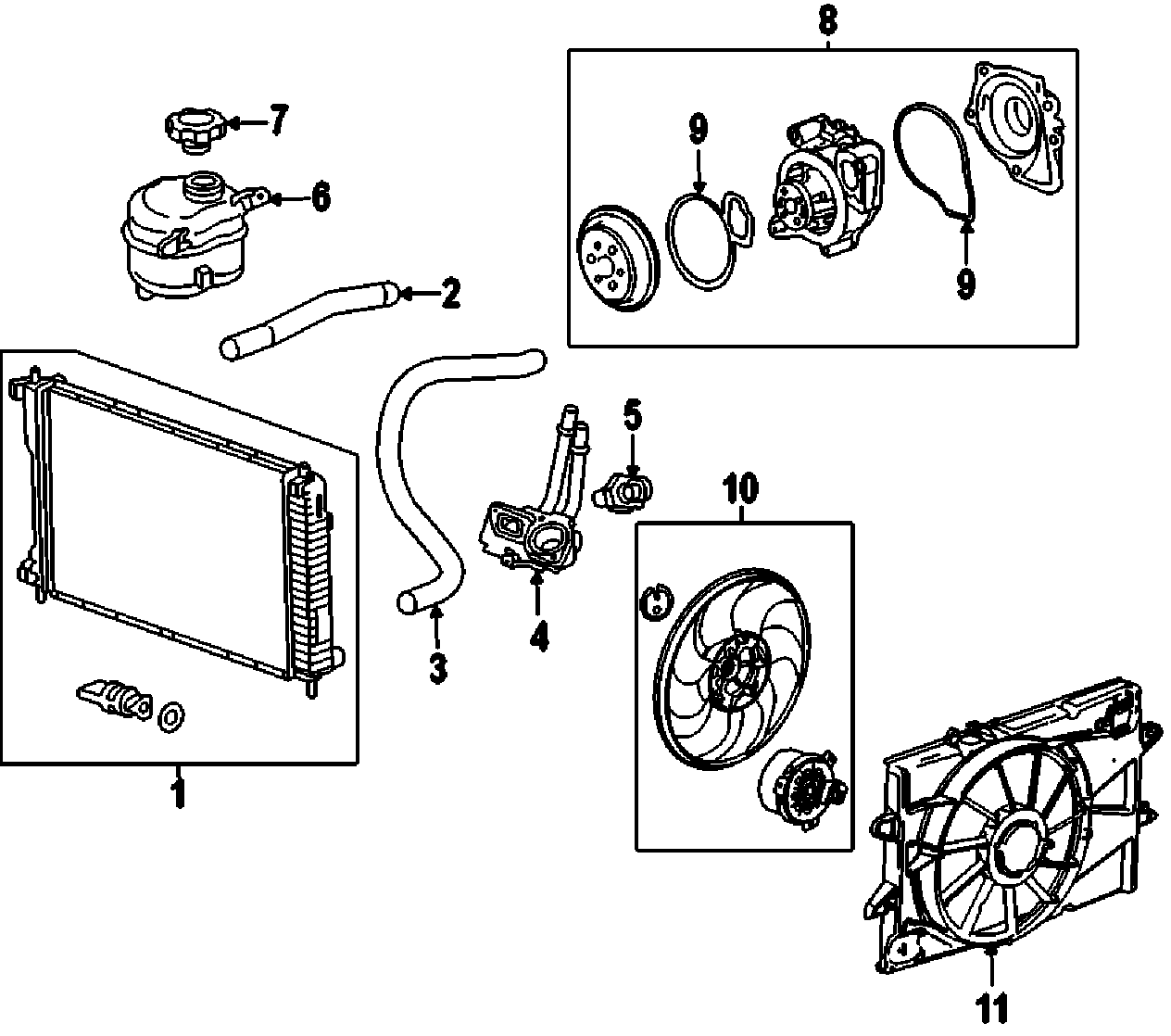 8
7
9
6
9
2
5
10
4
3
1
11