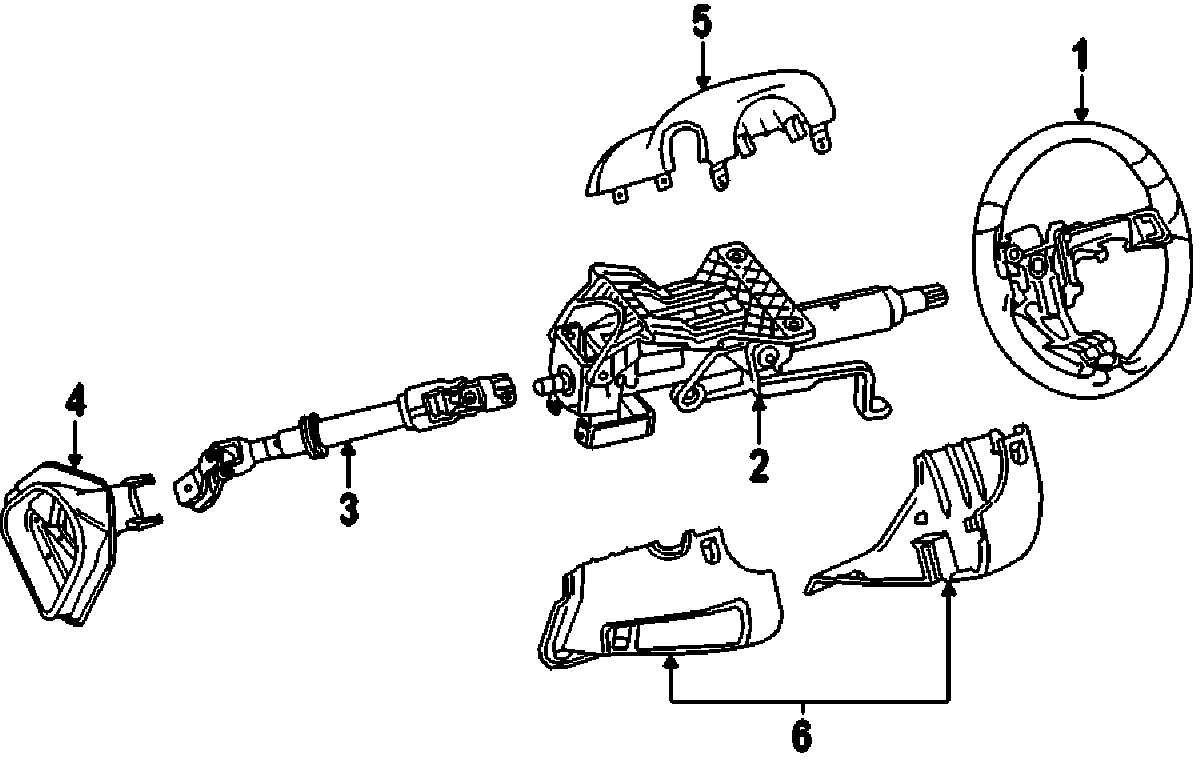 5
1
4
3
2
6