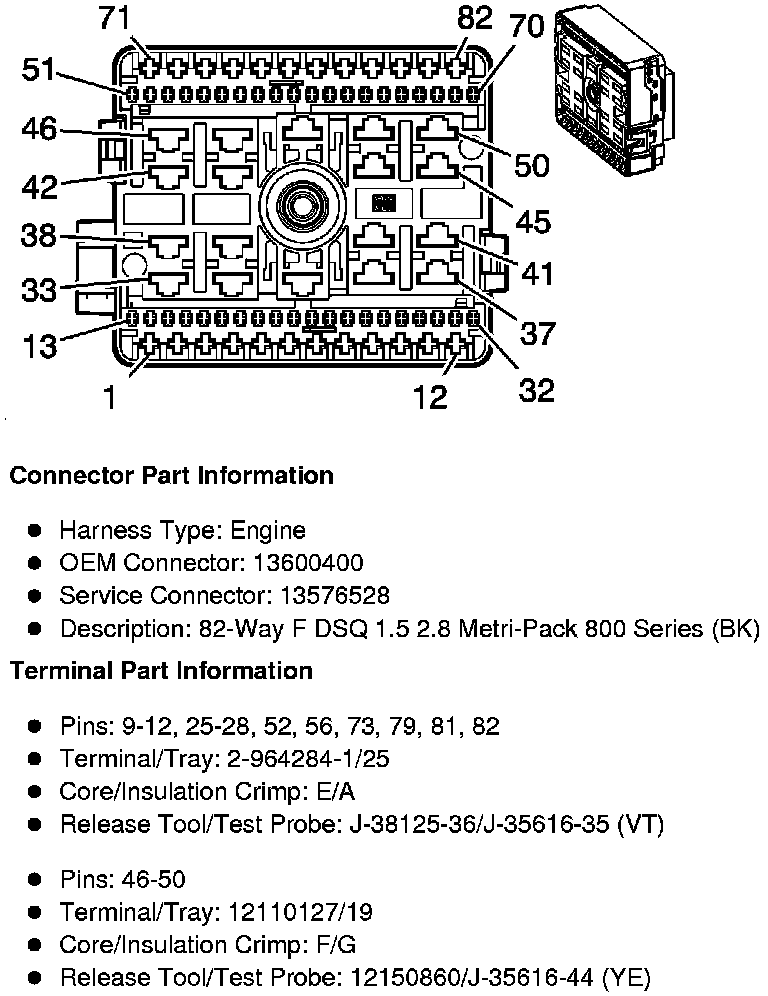 71
82
70
51
46
50
42
45
38
41
33
37
13
32
1
12

**Connector Part Information**

- Harness Type: Engine
- OEM Connector: 13600400
- Service Connector: 13576528
- Description: 82-Way F DSQ 1.5 2.8 Metri-Pack 800 Series (BK)

**Terminal Part Information**

- Pins: 9-12, 25-28, 52, 56, 73, 79, 81, 82
- Terminal/Tray: 2-964284-1/25
- Core/Insulation Crimp: E/A
- Release Tool/Test Probe: J-38125-36/J-35616-35 (VT)

- Pins: 46-50
- Terminal/Tray: 12110127/19
- Core/Insulation Crimp: F/G
- Release Tool/Test Probe: 12150860/J-35616-44 (YE)