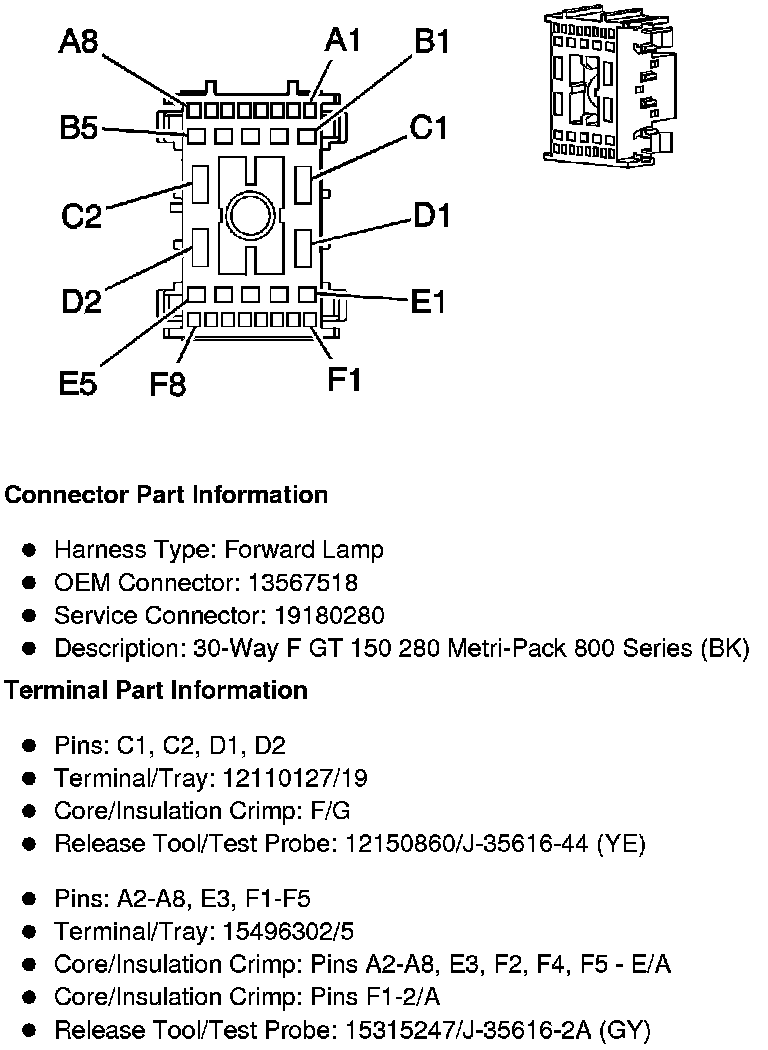 A8
A1
B1
B5
C1
C2
D1
D2
E1
E5
F8
F1

**Connector Part Information**

- Harness Type: Forward Lamp
- OEM Connector: 13567518
- Service Connector: 19180280
- Description: 30-Way F GT 150 280 Metri-Pack 800 Series (BK)

**Terminal Part Information**

- Pins: C1, C2, D1, D2
- Terminal/Tray: 12110127/19
- Core/Insulation Crimp: F/G
- Release Tool/Test Probe: 12150860/J-35616-44 (YE)

- Pins: A2-A8, E3, F1-F5
- Terminal/Tray: 15496302/5
- Core/Insulation Crimp: Pins A2-A8, E3, F2, F4, F5 - E/A
- Core/Insulation Crimp: Pins F1-2/A
- Release Tool/Test Probe: 15315247/J-35616-2A (GY)