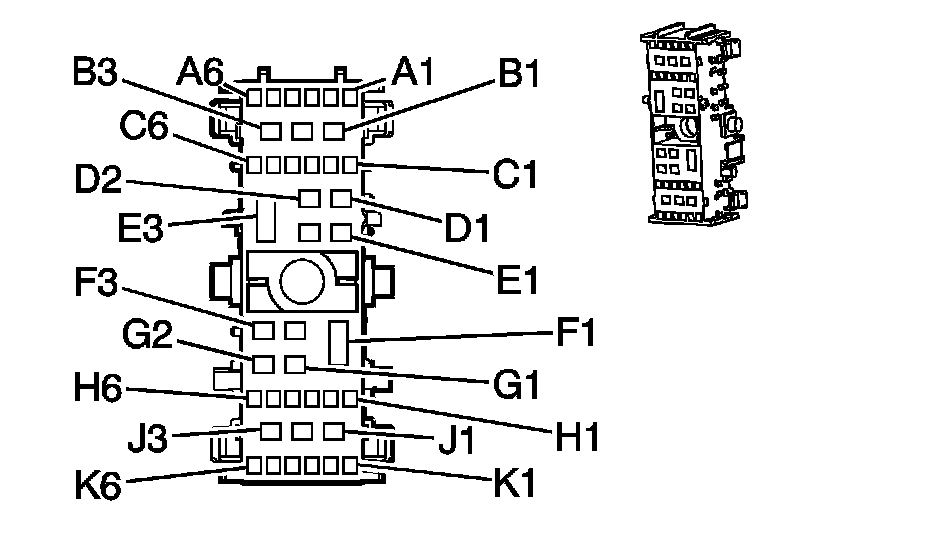 B3
A6
A1
B1
C6
C1
D2
D1
E3
E1
F3
F1
G2
G1
H6
H1
J3
J1
K6
K1