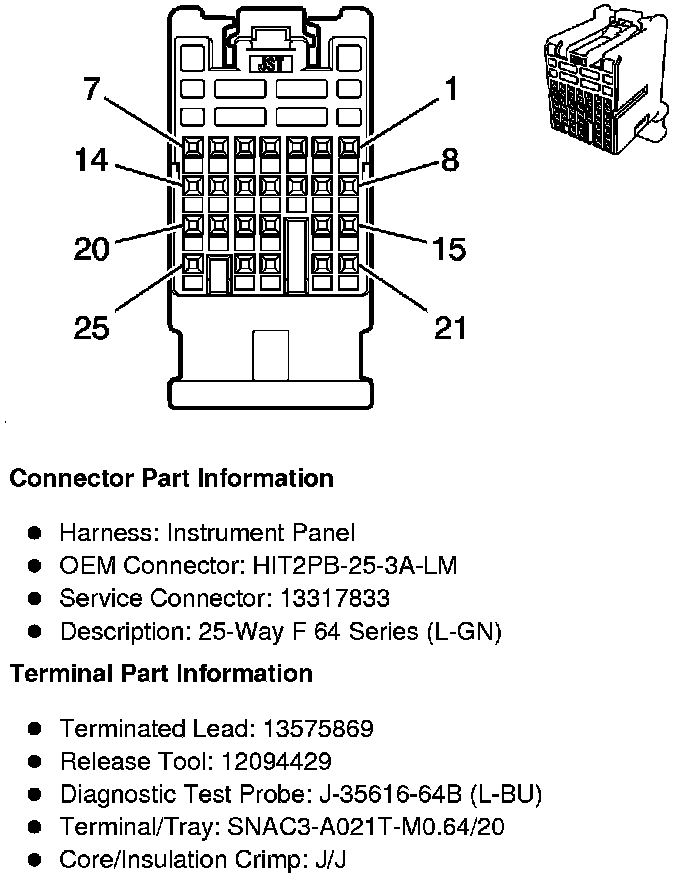 JST

7
1
14
8
20
15
25
21

**Connector Part Information**

- Harness: Instrument Panel
- OEM Connector: HIT2PB-25-3A-LM
- Service Connector: 13317833
- Description: 25-Way F 64 Series (L-GN)

**Terminal Part Information**

- Terminated Lead: 13575869
- Release Tool: 12094429
- Diagnostic Test Probe: J-35616-64B (L-BU)
- Terminal/Tray: SNAC3-A021T-M0.64/20
- Core/Insulation Crimp: J/J