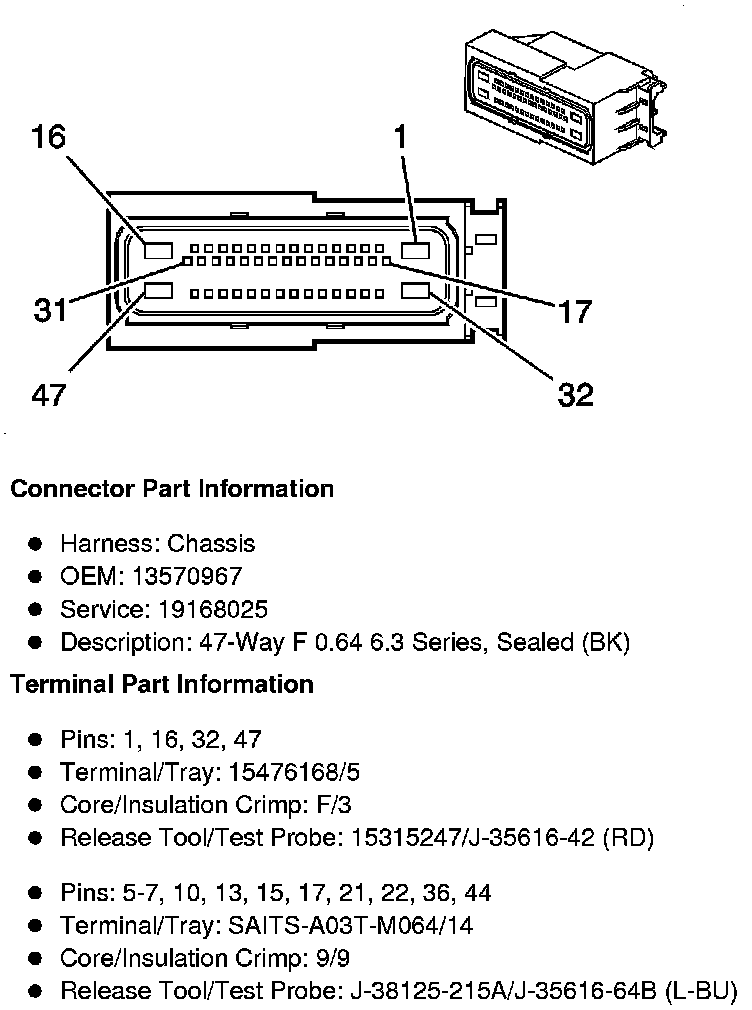 16
1
31
17
47
32

**Connector Part Information**

- Harness: Chassis
- OEM: 13570967
- Service: 19168025
- Description: 47-Way F 0.64 6.3 Series, Sealed (BK)

**Terminal Part Information**

- Pins: 1, 16, 32, 47
- Terminal/Tray: 15476168/5
- Core/Insulation Crimp: F/3
- Release Tool/Test Probe: 15315247/J-35616-42 (RD)

- Pins: 5-7, 10, 13, 15, 17, 21, 22, 36, 44
- Terminal/Tray: SAITS-A03T-M064/14
- Core/Insulation Crimp: 9/9
- Release Tool/Test Probe: J-38125-215A/J-35616-64B (L-BU)