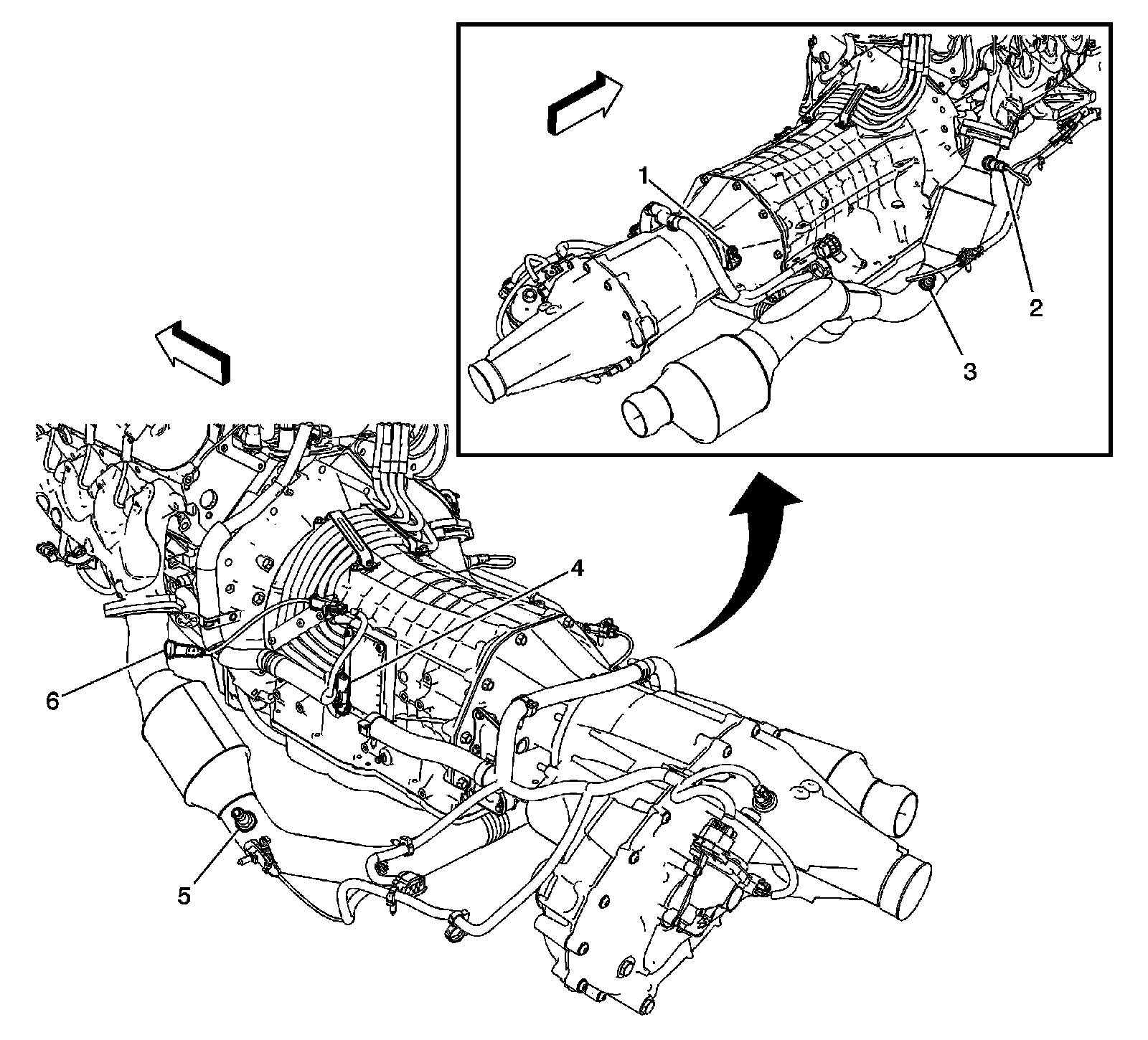 1
2
3
4
6
5