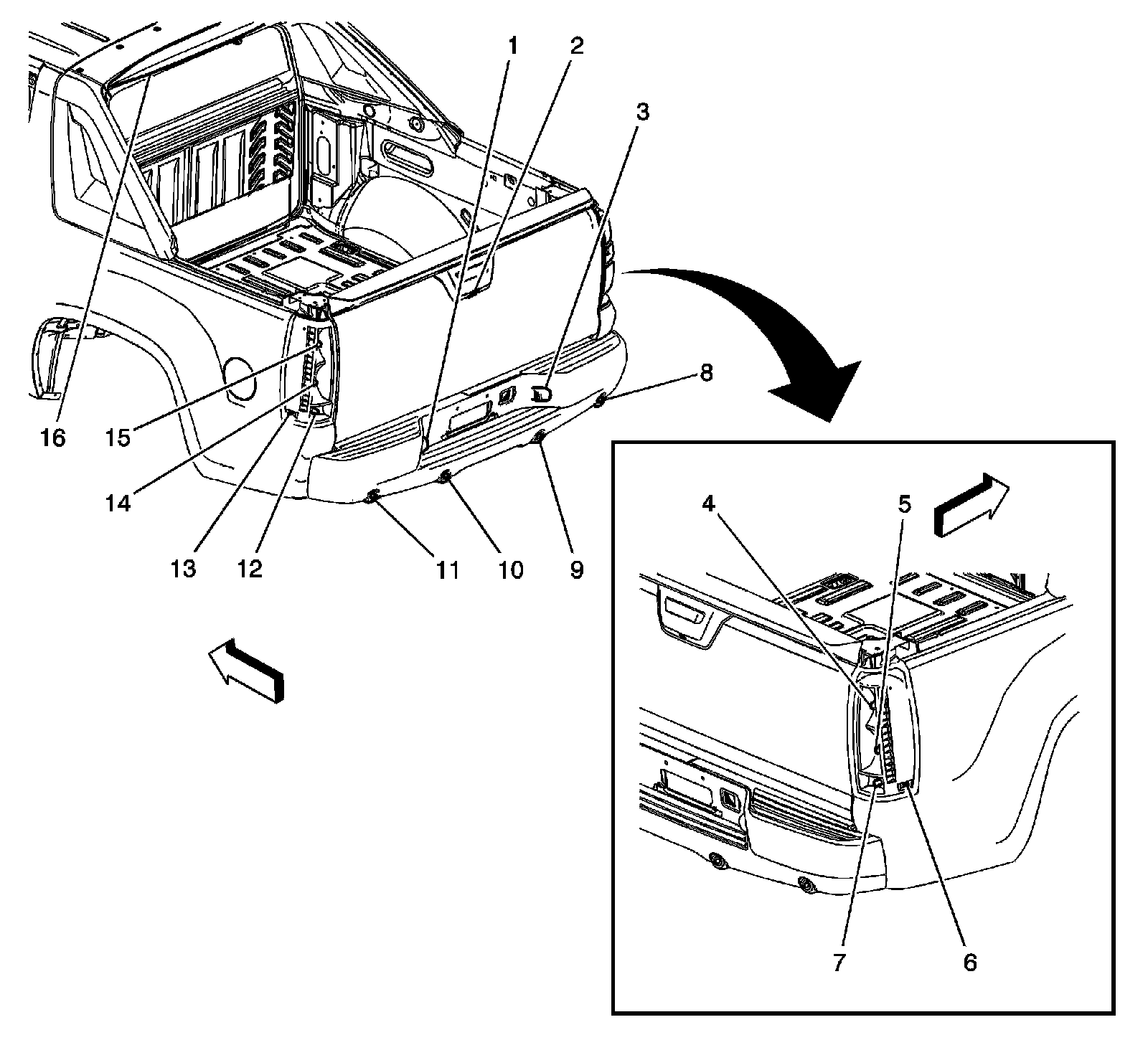 1
2
3
8
16
15
14
13
12
11
10
9
4
5
7
6