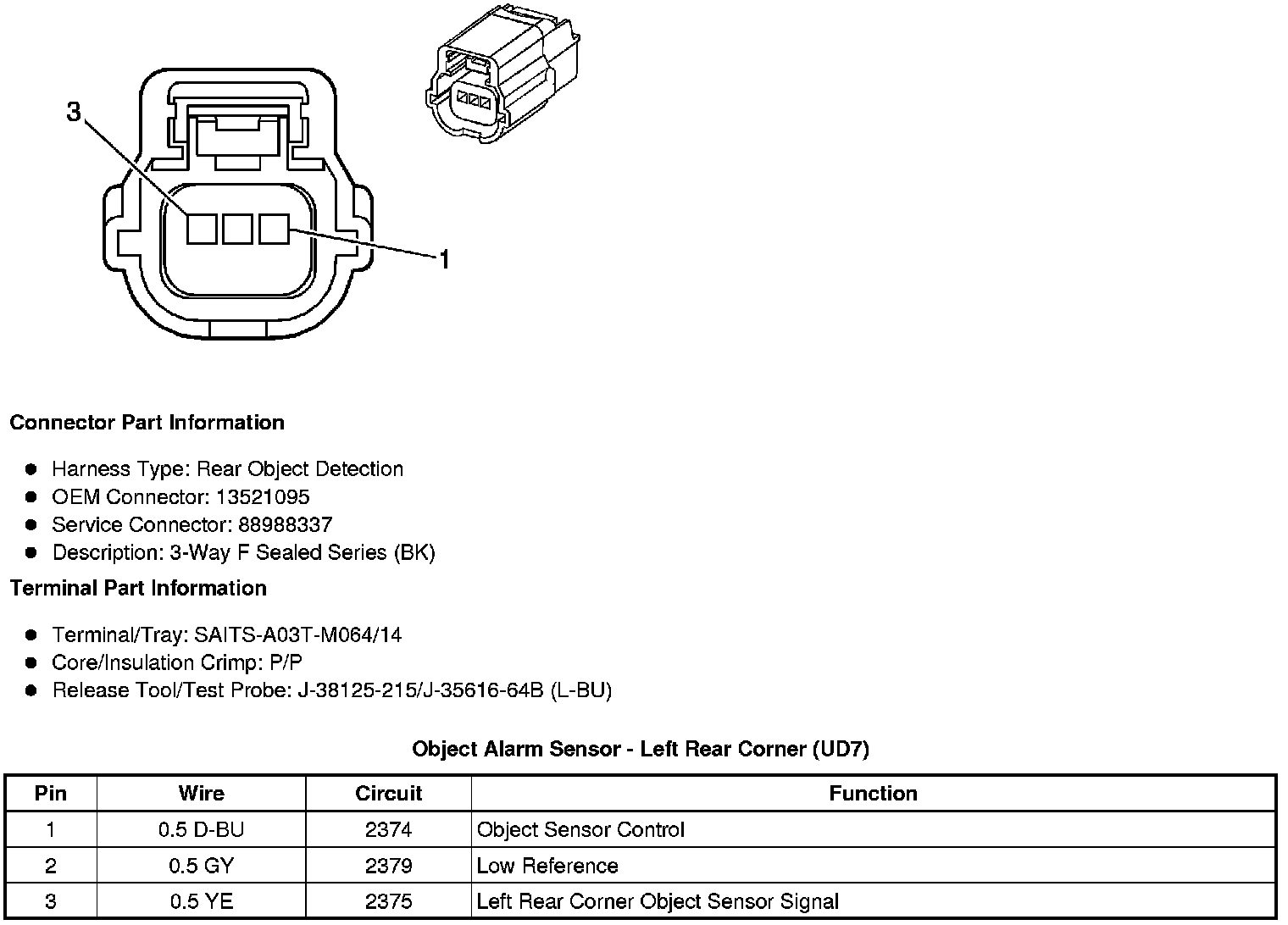 3

1

Connector Part Information

- Harness Type: Rear Object Detection
- OEM Connector: 13521095
- Service Connector: 88988337
- Description: 3-Way F Sealed Series (BK)

Terminal Part Information

- Terminal/Tray: SAITS-A03T-M064/14
- Core/Insulation Crimp: P/P
- Release Tool/Test Probe: J-38125-215/J-35616-64B (L-BU)

Object Alarm Sensor - Left Rear Corner (UD7)

| Pin | Wire | Circuit | Function |
|---|---|---|---|
| 1 | 0.5 D-BU | 2374 | Object Sensor Control |
| 2 | 0.5 GY | 2379 | Low Reference |
| 3 | 0.5 YE | 2375 | Left Rear Corner Object Sensor Signal |