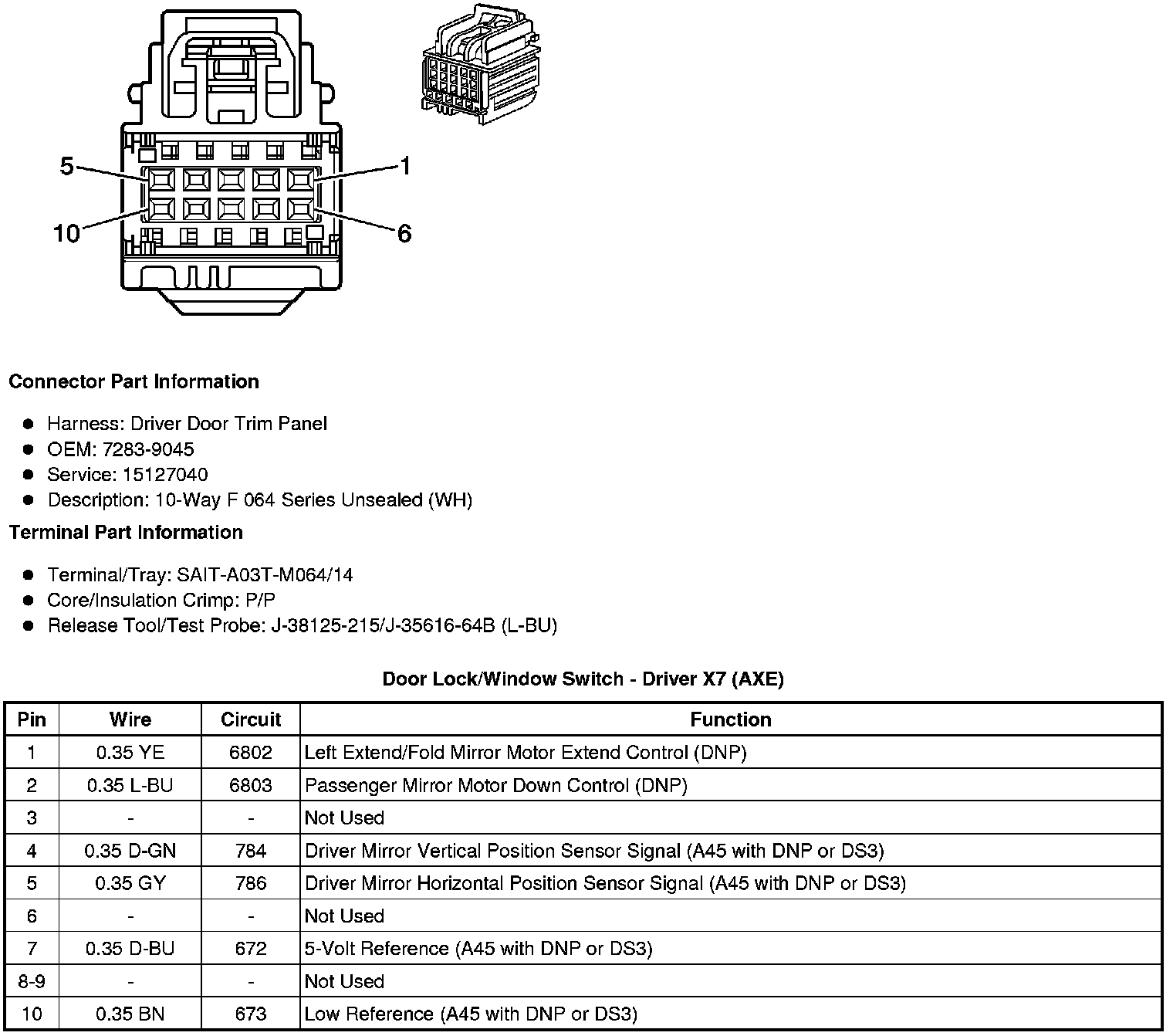 5
1
10
6

**Connector Part Information**

- Harness: Driver Door Trim Panel
- OEM: 7283-9045
- Service: 15127040
- Description: 10-Way F 064 Series Unsealed (WH)

**Terminal Part Information**

- Terminal/Tray: SAIT-A03T-M064/14
- Core/Insulation Crimp: P/P
- Release Tool/Test Probe: J-38125-215/J-35616-64B (L-BU)

**Door Lock/Window Switch - Driver X7 (AXE)**

| Pin | Wire | Circuit | Function |
|---|---|---|---|
| 1 | 0.35 YE | 6802 | Left Extend/Fold Mirror Motor Extend Control (DNP) |
| 2 | 0.35 L-BU | 6803 | Passenger Mirror Motor Down Control (DNP) |
| 3 | - | - | Not Used |
| 4 | 0.35 D-GN | 784 | Driver Mirror Vertical Position Sensor Signal (A45 with DNP or DS3) |
| 5 | 0.35 GY | 786 | Driver Mirror Horizontal Position Sensor Signal (A45 with DNP or DS3) |
| 6 | - | - | Not Used |
| 7 | 0.35 D-BU | 672 | 5-Volt Reference (A45 with DNP or DS3) |
| 8-9 | - | - | Not Used |
| 10 | 0.35 BN | 673 | Low Reference (A45 with DNP or DS3) |