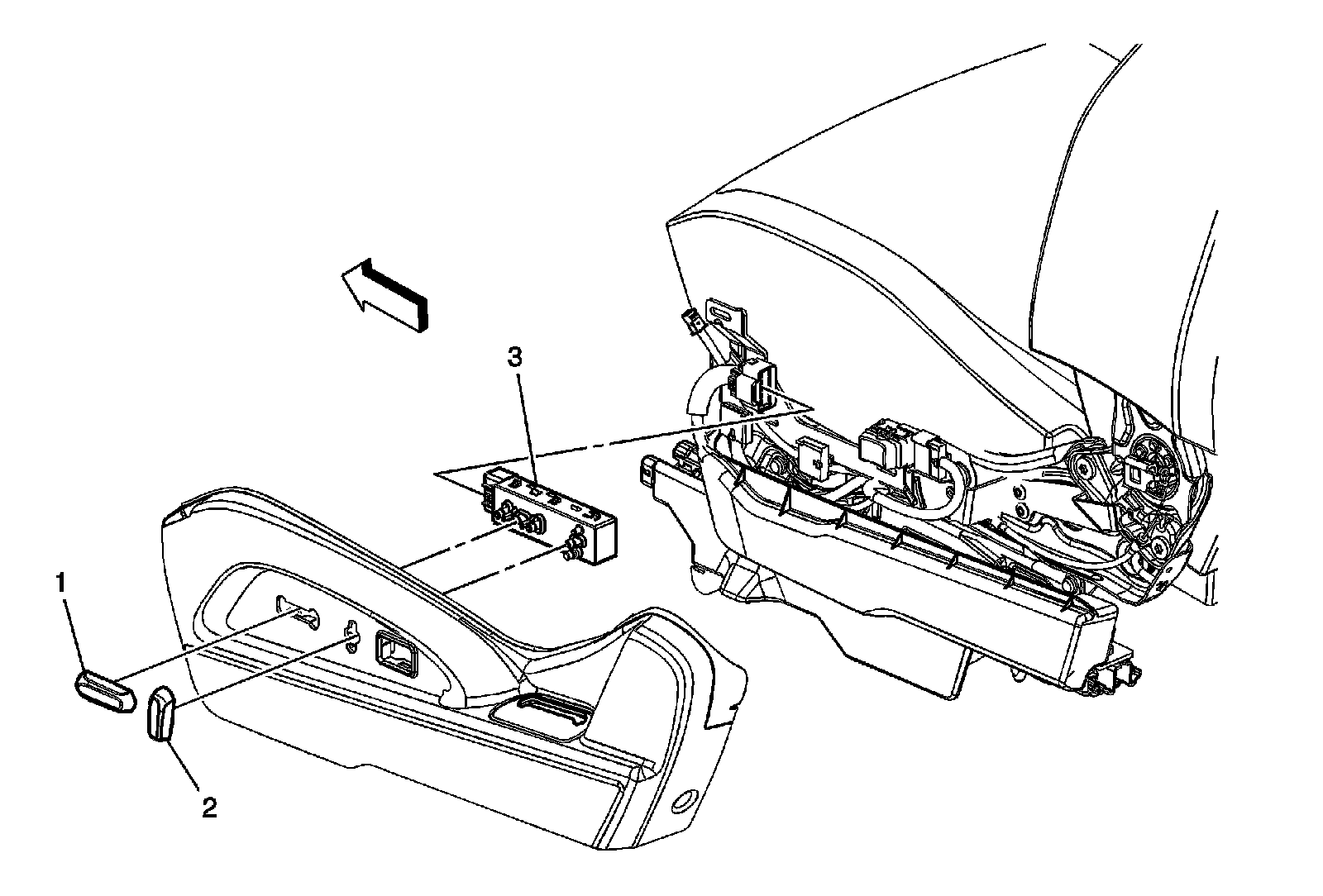 3
1
2