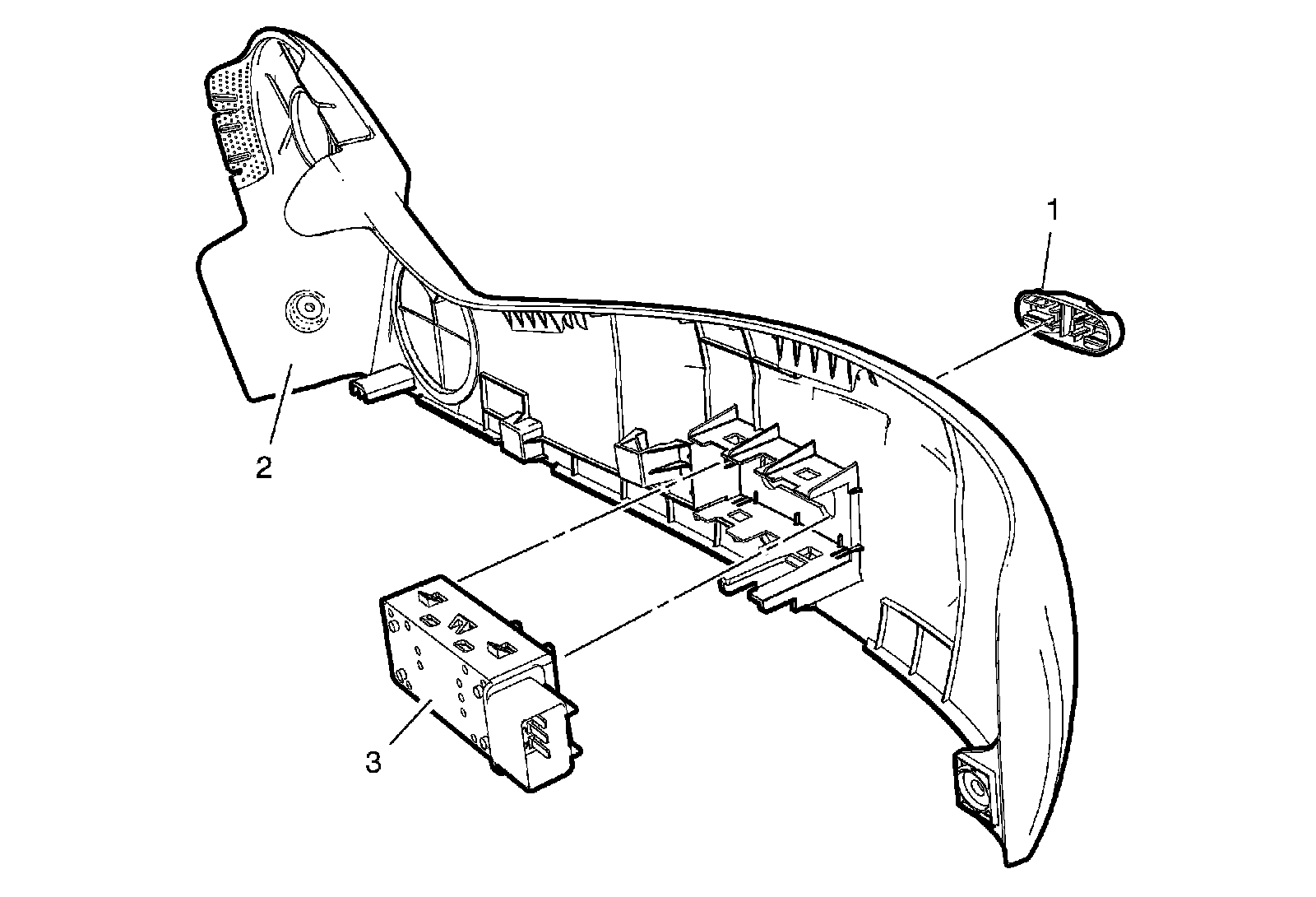 1

2

3