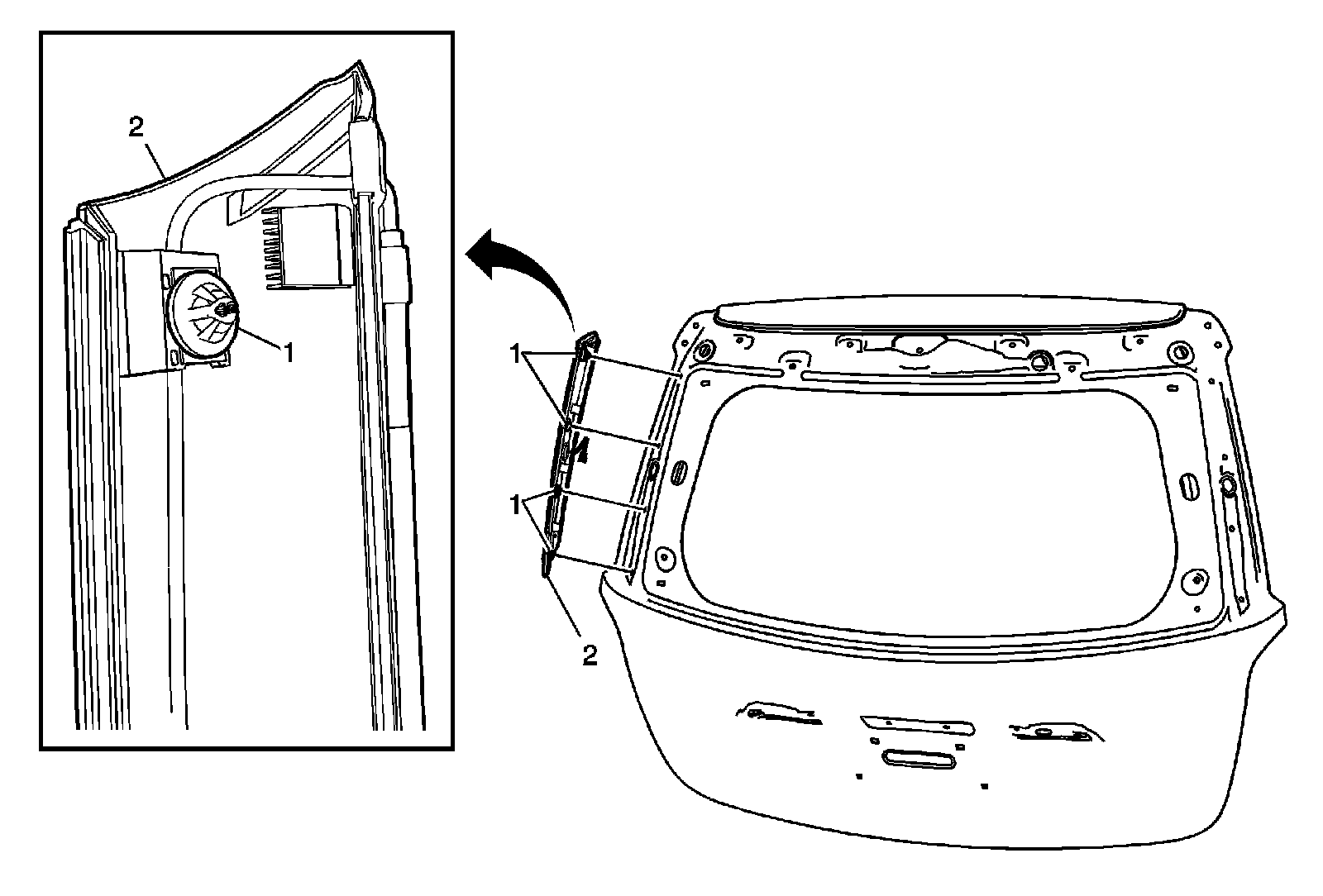 2
1
1
1
2