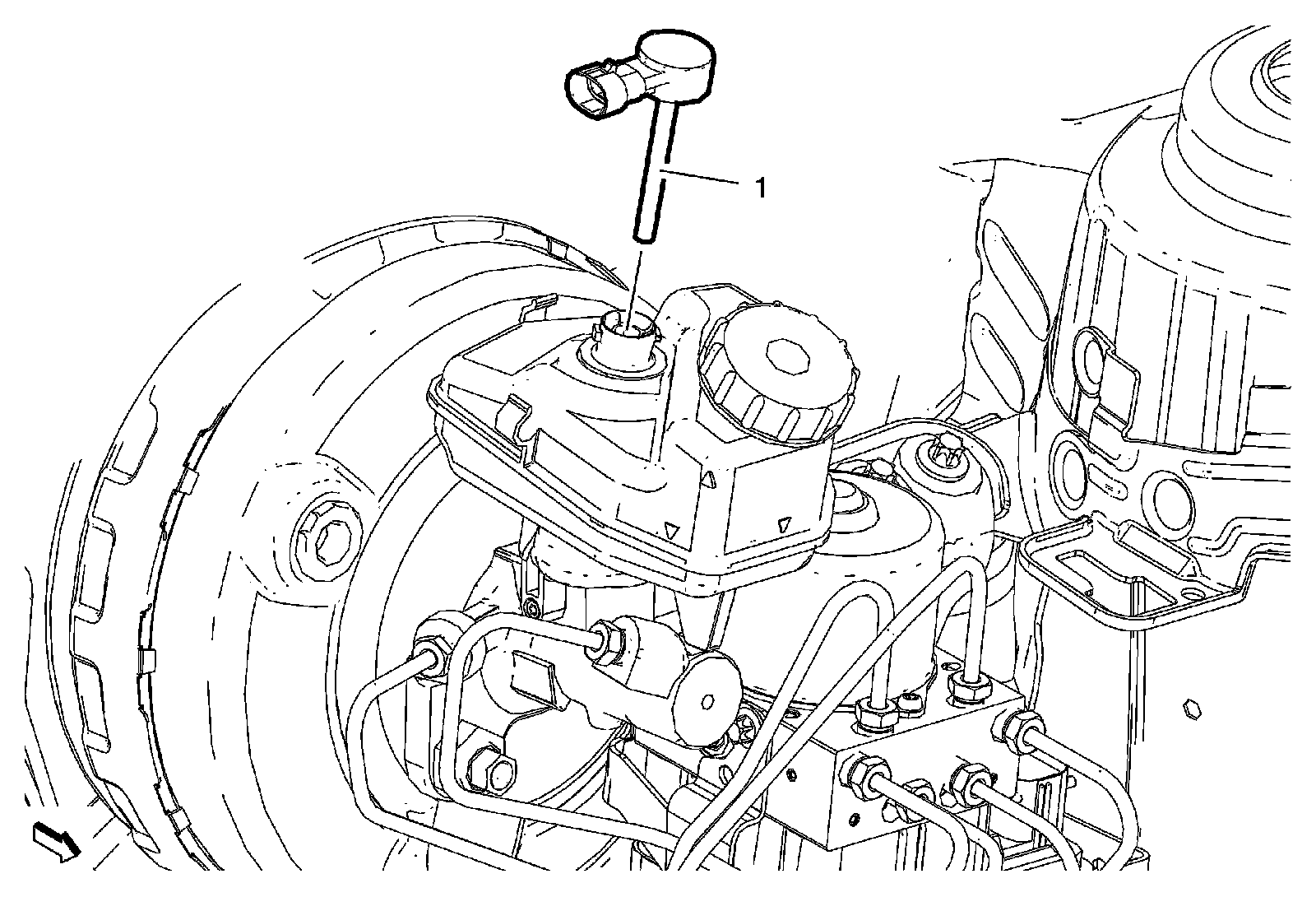 1