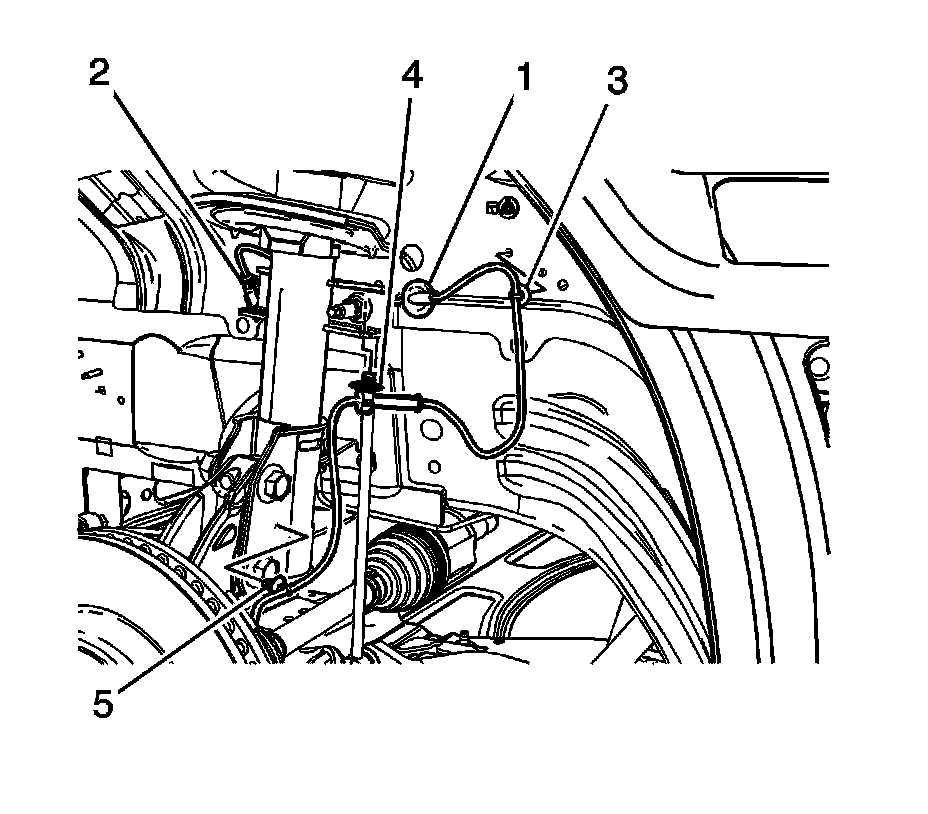 2
4
1
3
5