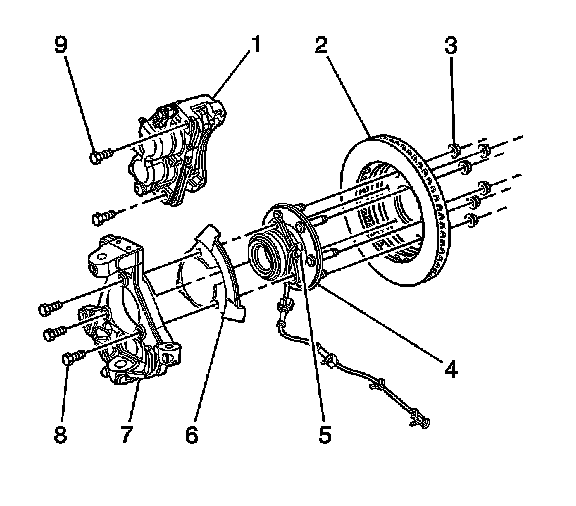 9
1
2
3
4
8
7
6
5