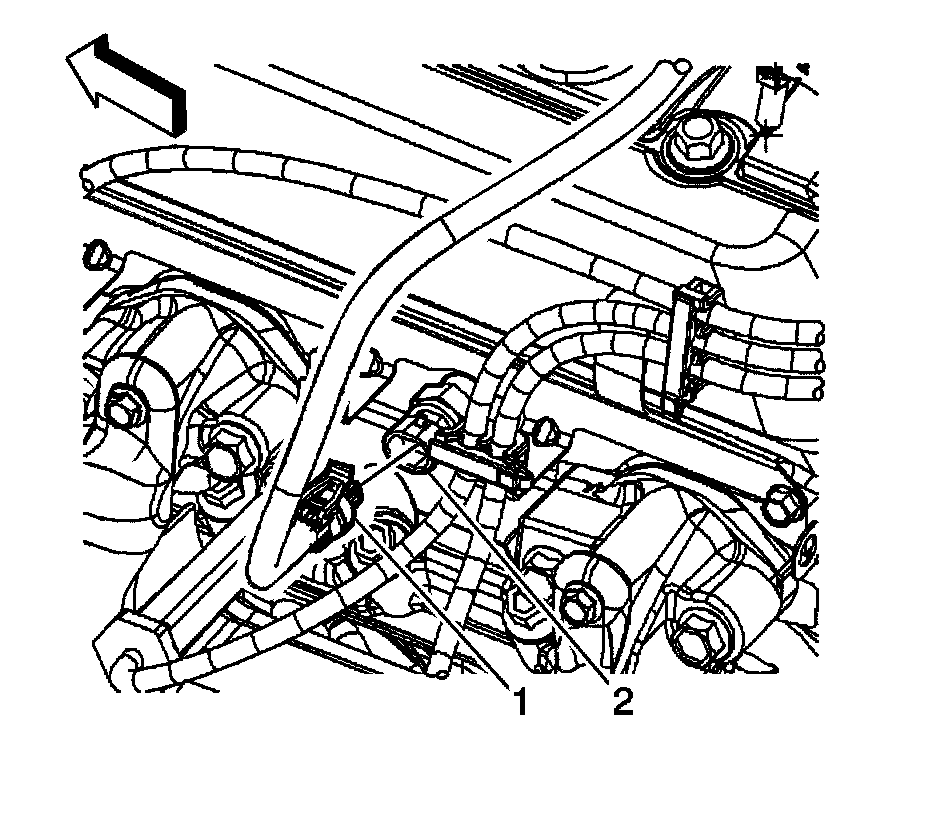 1
2