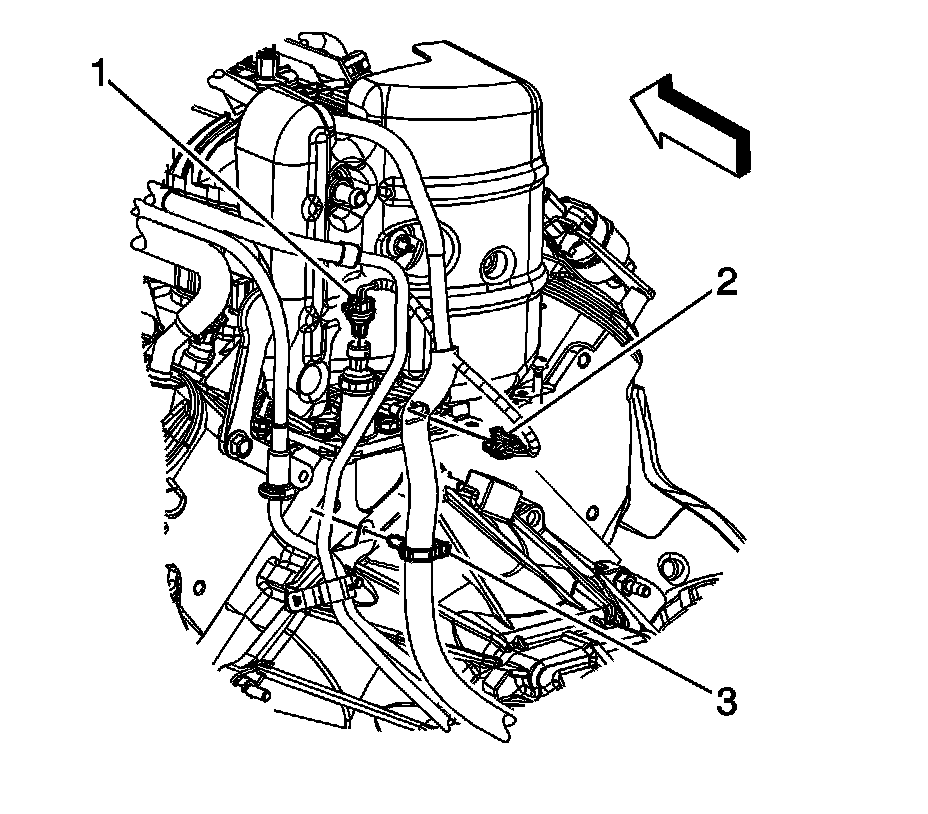 1
2
3