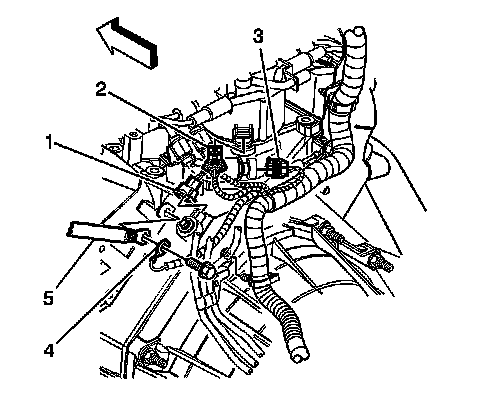 3
2
1
5
4