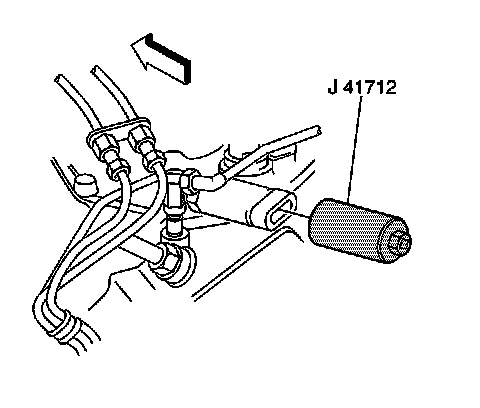 J 41712