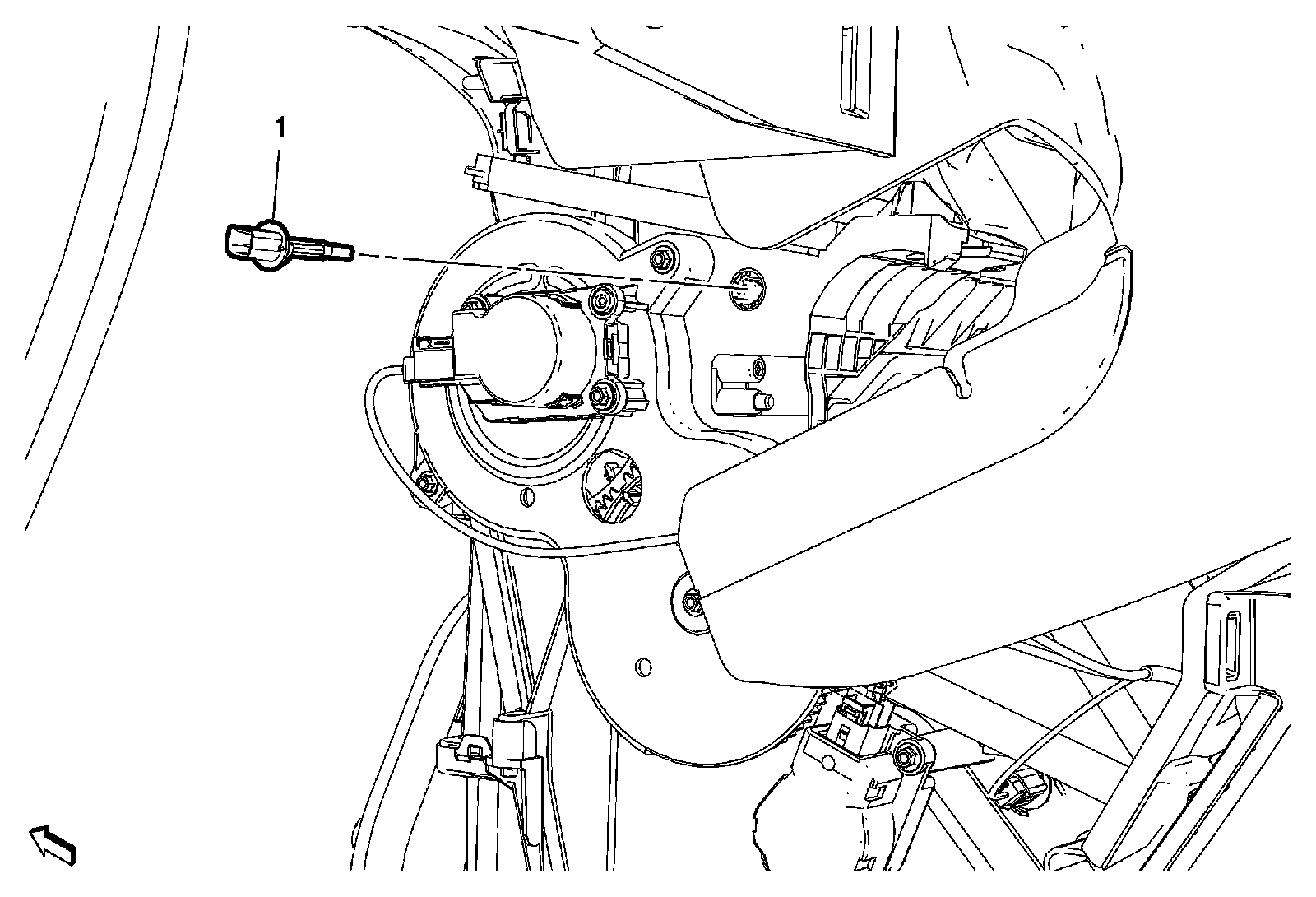 1